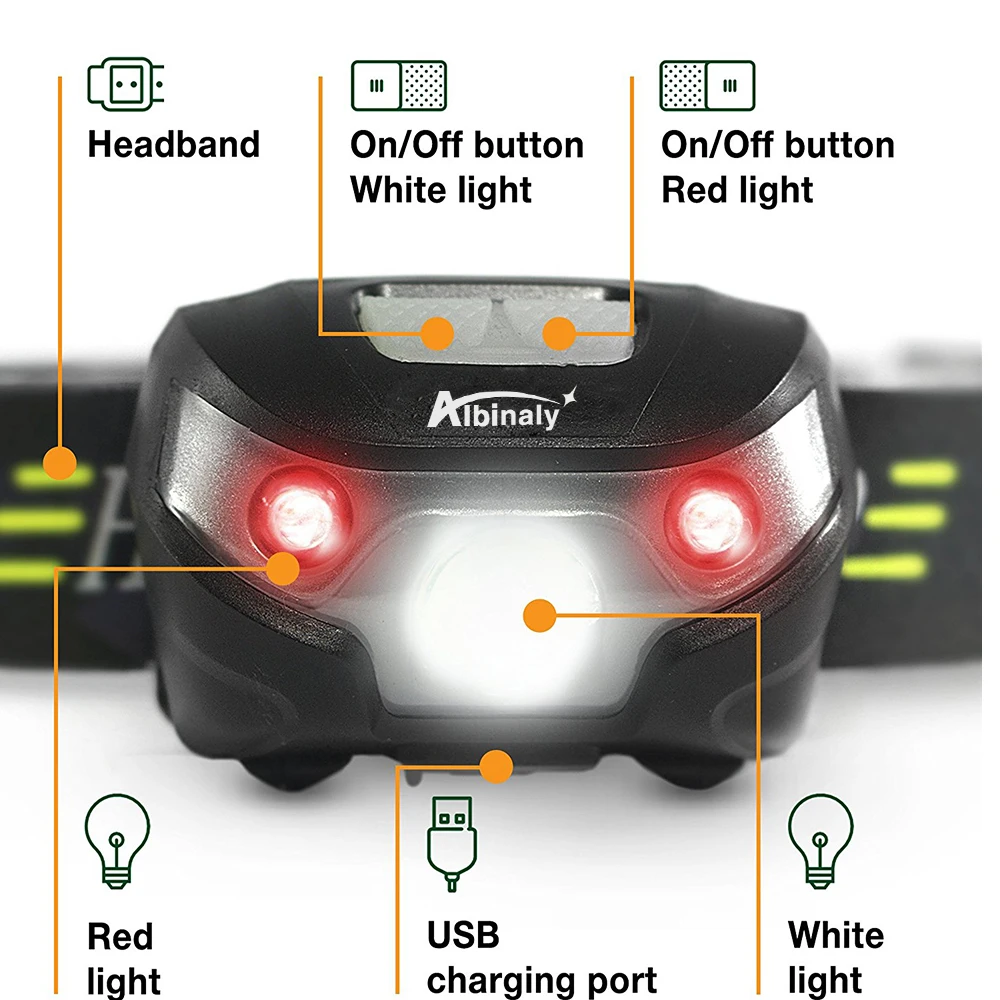 Headband

On/Off button White light

On/Off button Red light

Albinaly

Red light

USB charging port

White light