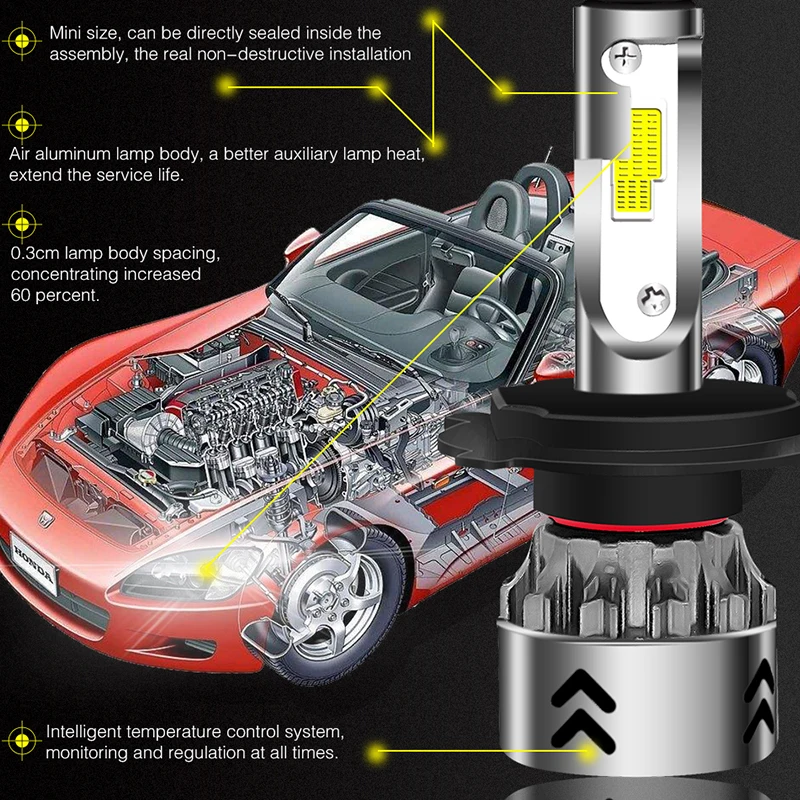 Mini size, can be directly sealed inside the assembly, the real non-destructive installation

Air aluminum lamp body, a better auxiliary lamp heat, extend the service life.

0.3cm lamp body spacing, concentrating increased 60 percent.

HONDA

Intelligent temperature control system, monitoring and regulation at all times.