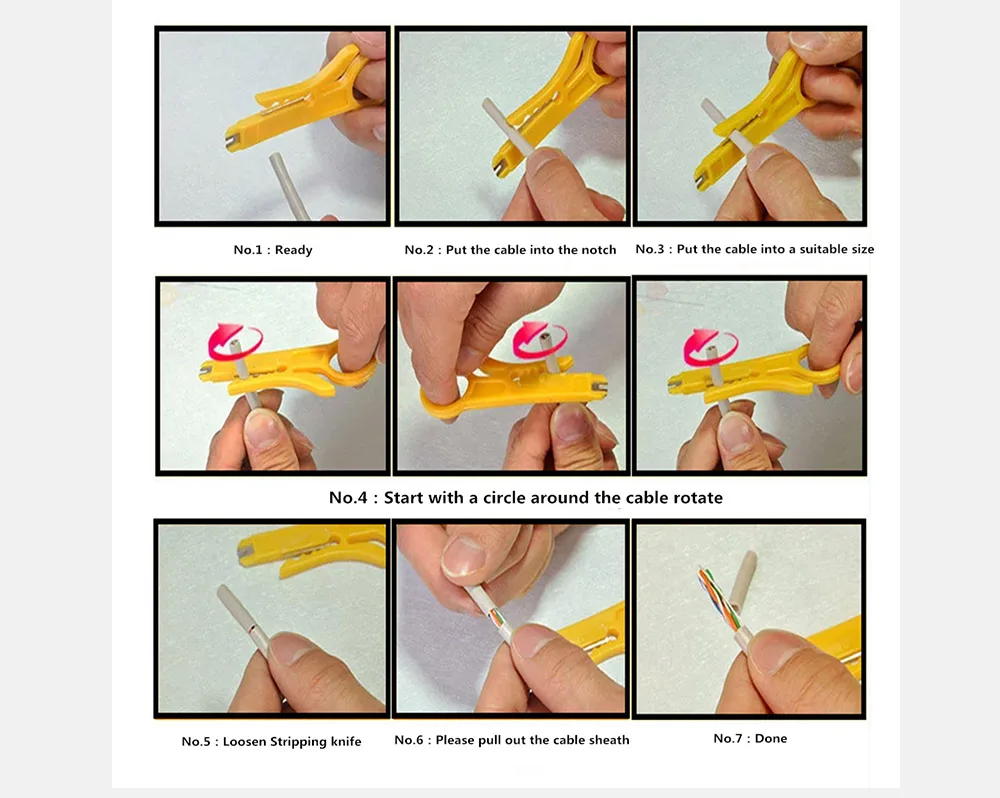 No.1 : Ready

No.2 : Put the cable into the notch

No.3 : Put the cable into a suitable size

No.4 : Start with a circle around the cable rotate

No.5 : Loosen Stripping knife

No.6 : Please pull out the cable sheath

No.7 : Done