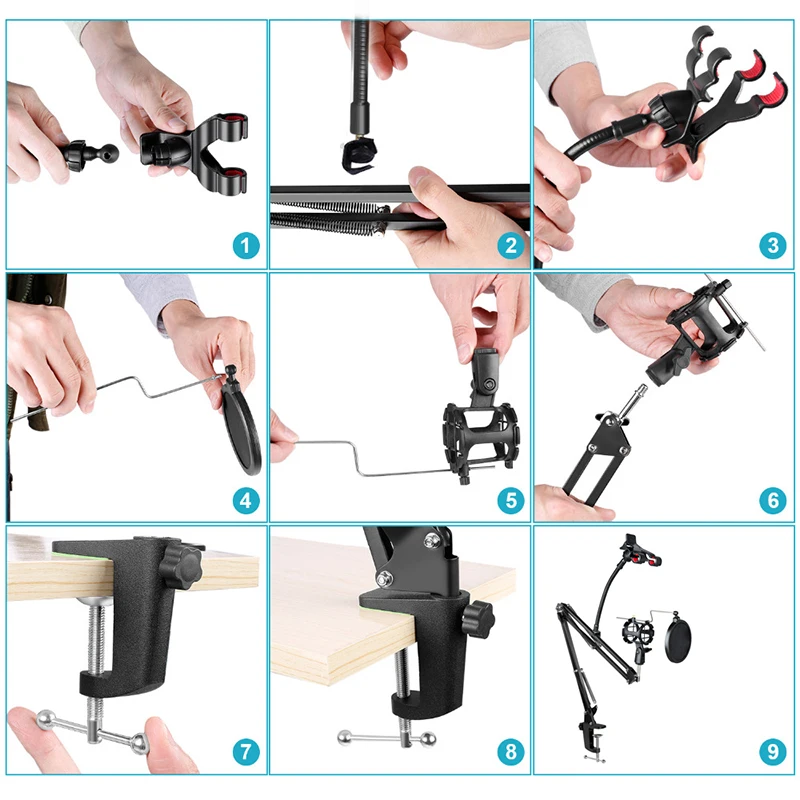 1

2

3

4

5

6

7

8

9