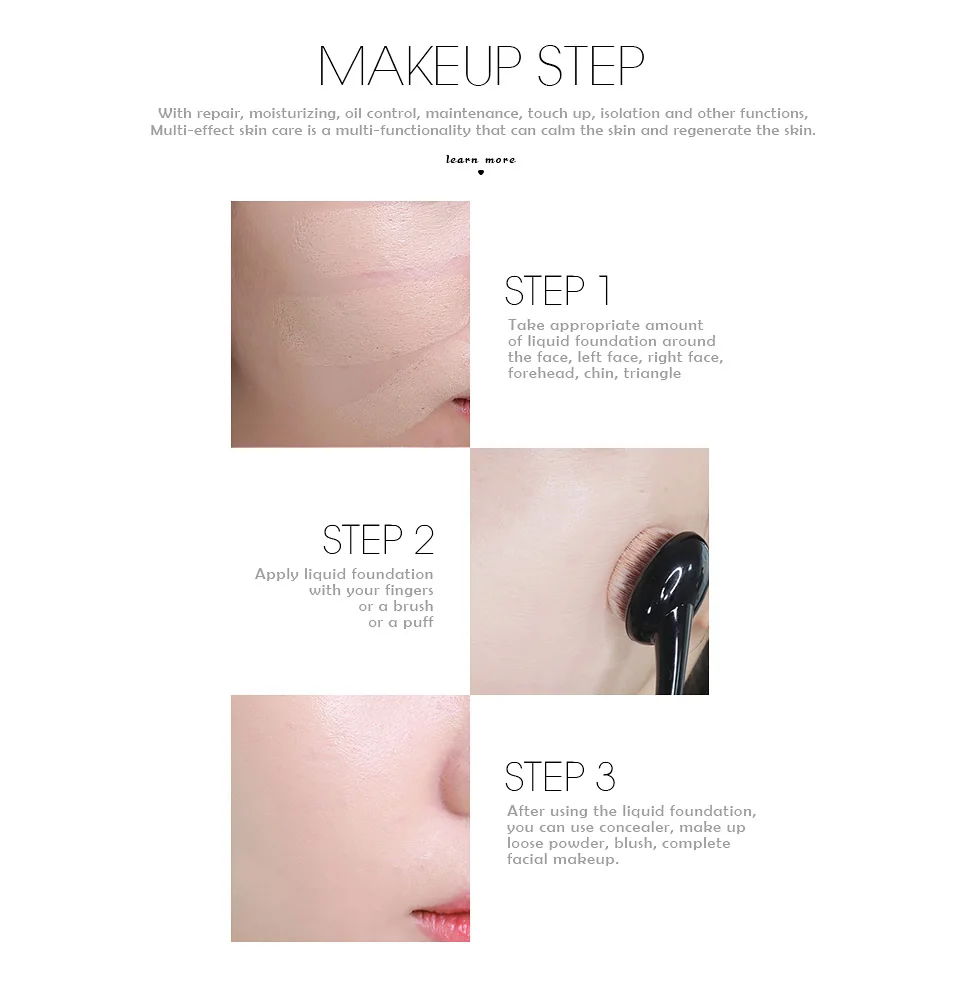 MAKEUP STEP

With repair, moisturizing, oil control, maintenance, touch up, isolation and other functions, Multi-effect skin care is a multi-functionality that can calm the skin and regenerate the skin.

learn more

STEP 1

Take appropriate amount of liquid foundation around the face, left face, right face, forehead, chin, triangle

STEP 2

Apply liquid foundation with your fingers or a brush or a puff

STEP 3

After using the liquid foundation, you can use concealer, make up loose powder, blush, complete facial makeup.