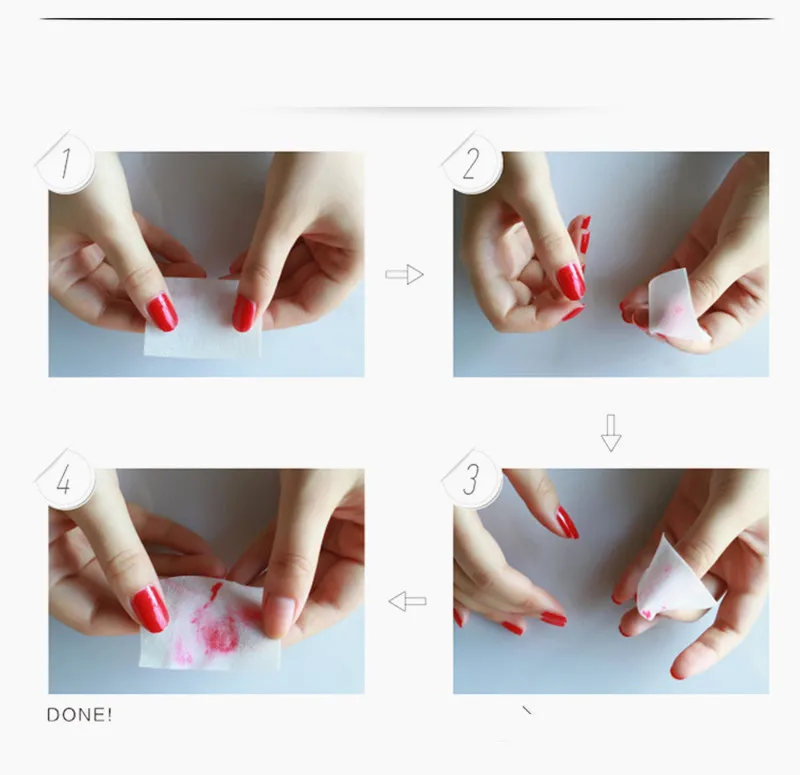 1

2

3

4

DONE!