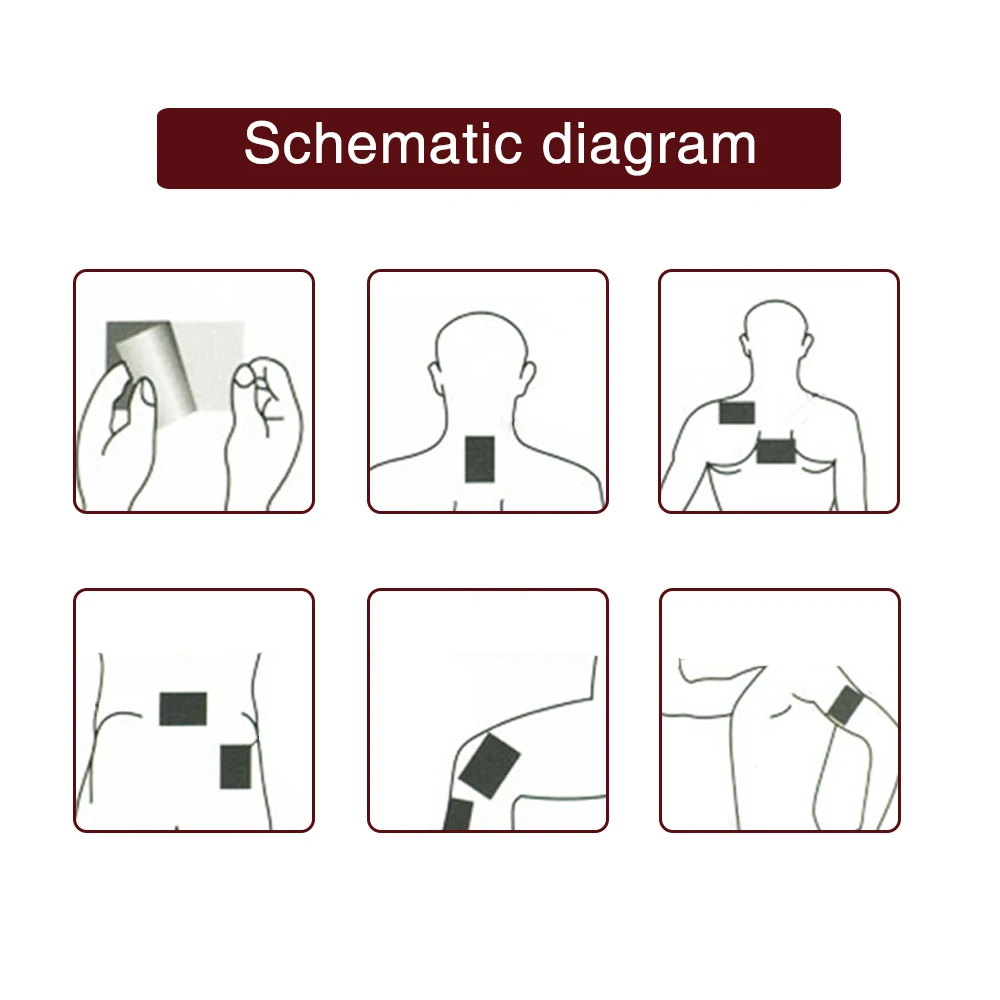 Schematic diagram