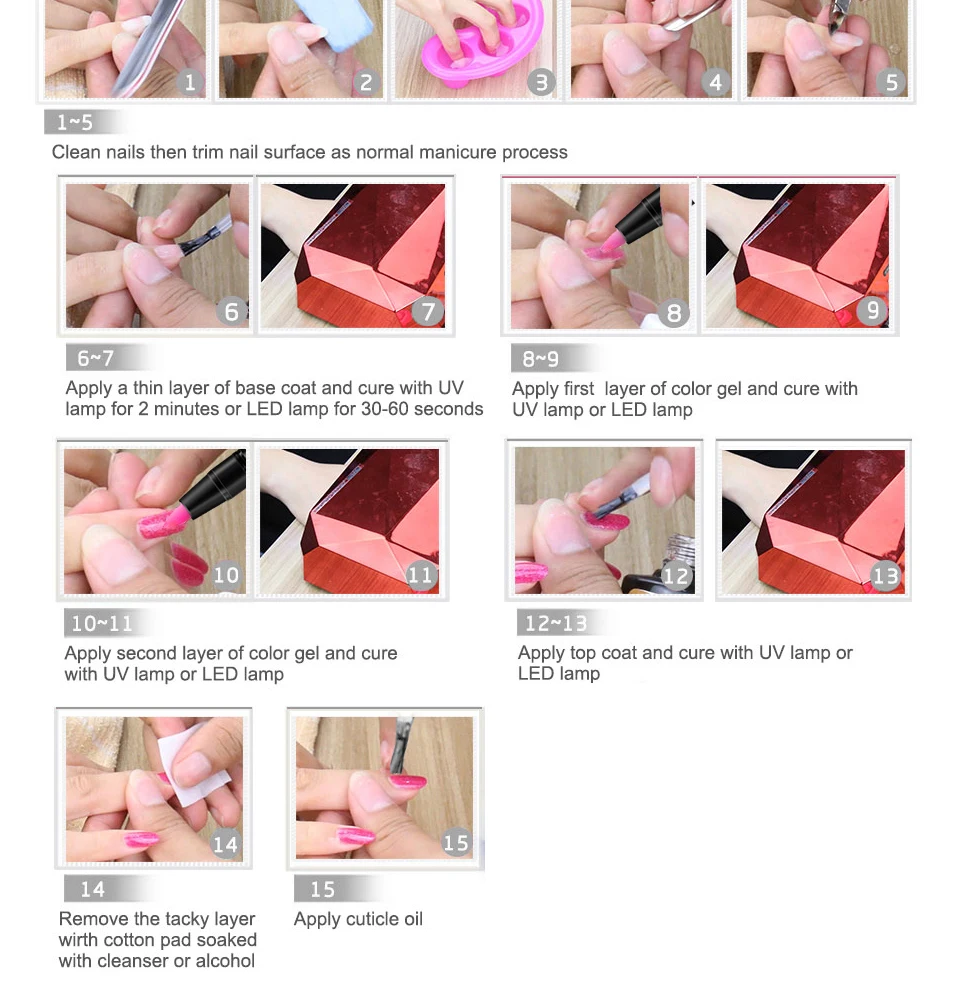 1 2 3 4 5

1~5

Clean nails then trim nail surface as normal manicure process

6 7

6~7

Apply a thin layer of base coat and cure with UV lamp for 2 minutes or LED lamp for 30-60 seconds

8 9

8~9

Apply first layer of color gel and cure with UV lamp or LED lamp

10 11

10~11

Apply second layer of color gel and cure with UV lamp or LED lamp

12 13

12~13

Apply top coat and cure with UV lamp or LED lamp

14

14

Remove the tacky layer wirth cotton pad soaked with cleanser or alcohol

15

15

Apply cuticle oil