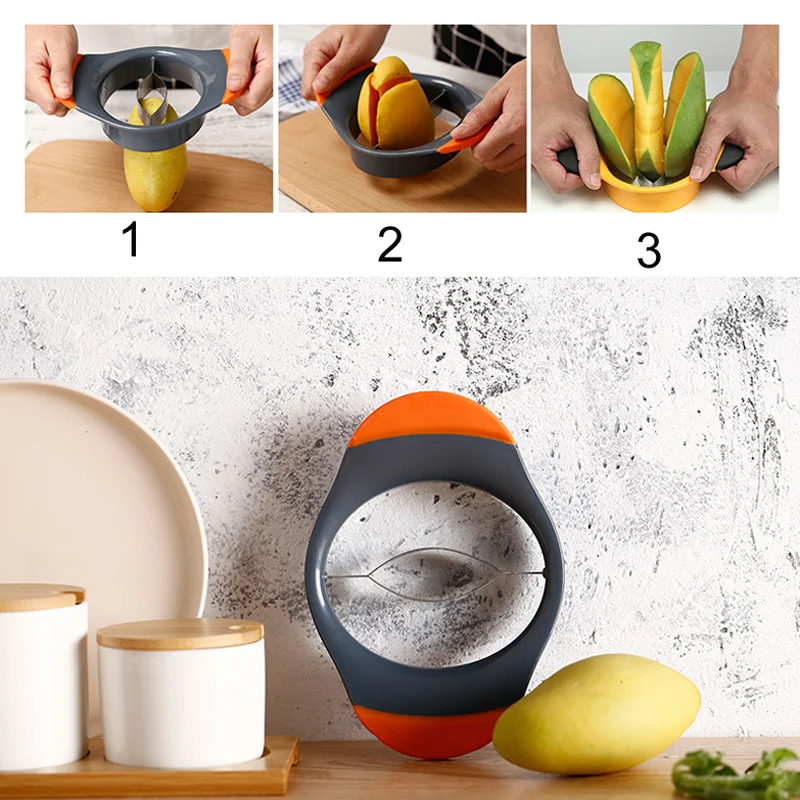 1

2

3