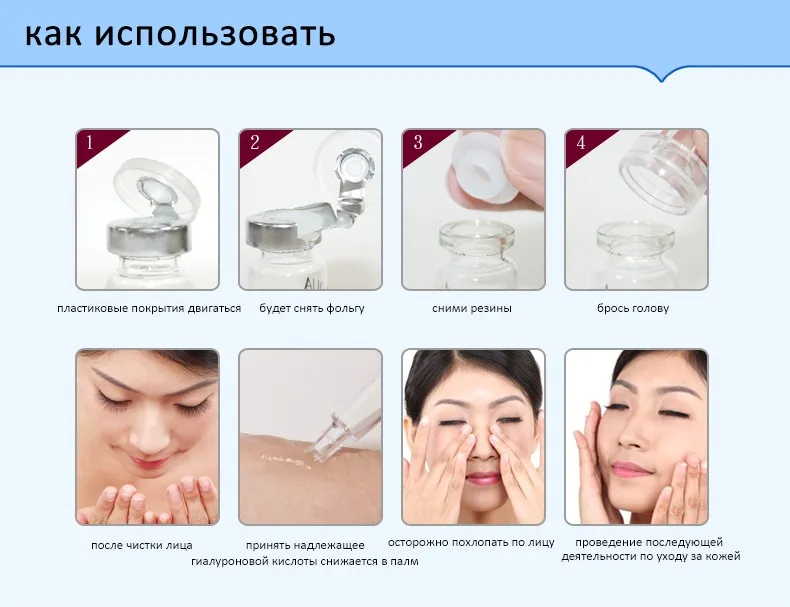 как использовать

1

пластиковые покрытия двигаться

2

будет снять фольгу

3

сними резины

4

брось голову

после чистки лица

принять надлежащее гиалуроновой кислоты снижается в палм

осторожно похлопать по лицу

проведение последующей деятельности по уходу за кожей