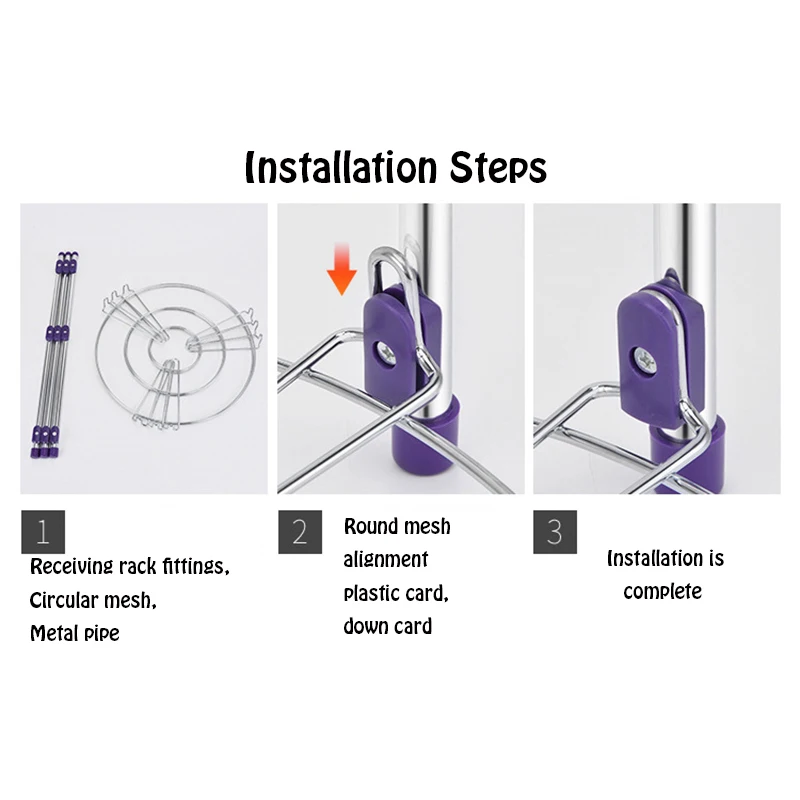 Installation Steps

1
Receiving rack fittings,
Circular mesh,
Metal pipe

2
Round mesh
alignment
plastic card,
down card

3
Installation is
complete