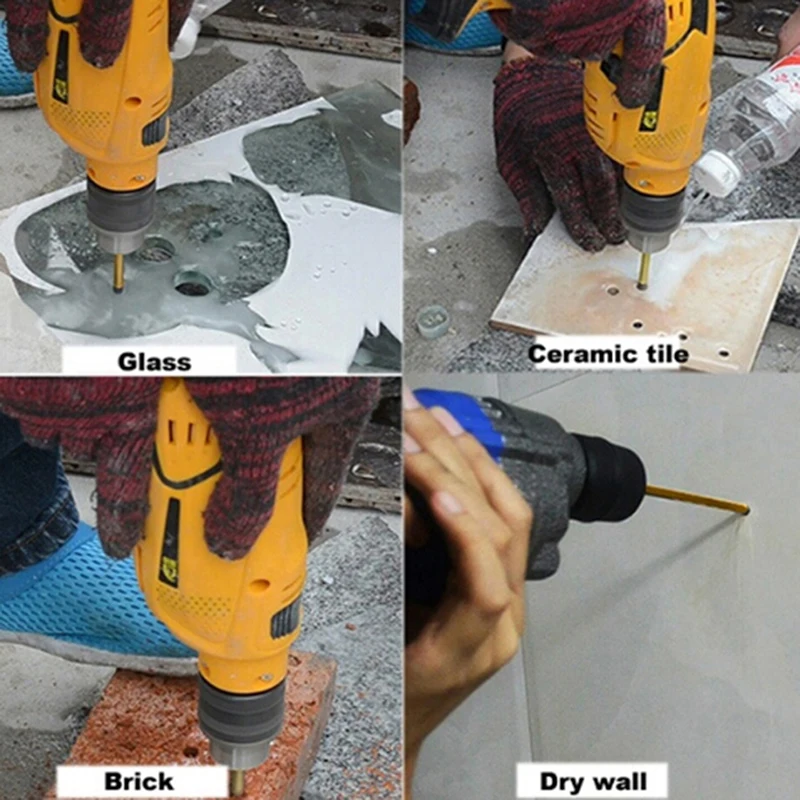 Glass

Ceramic tile

Brick

Dry wall