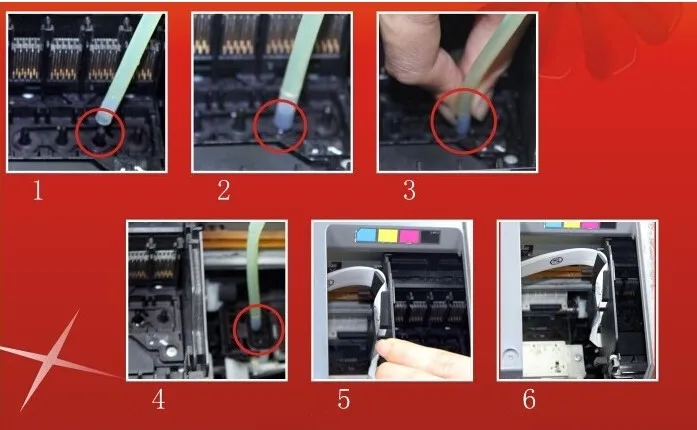 1

2

3

4

5

6