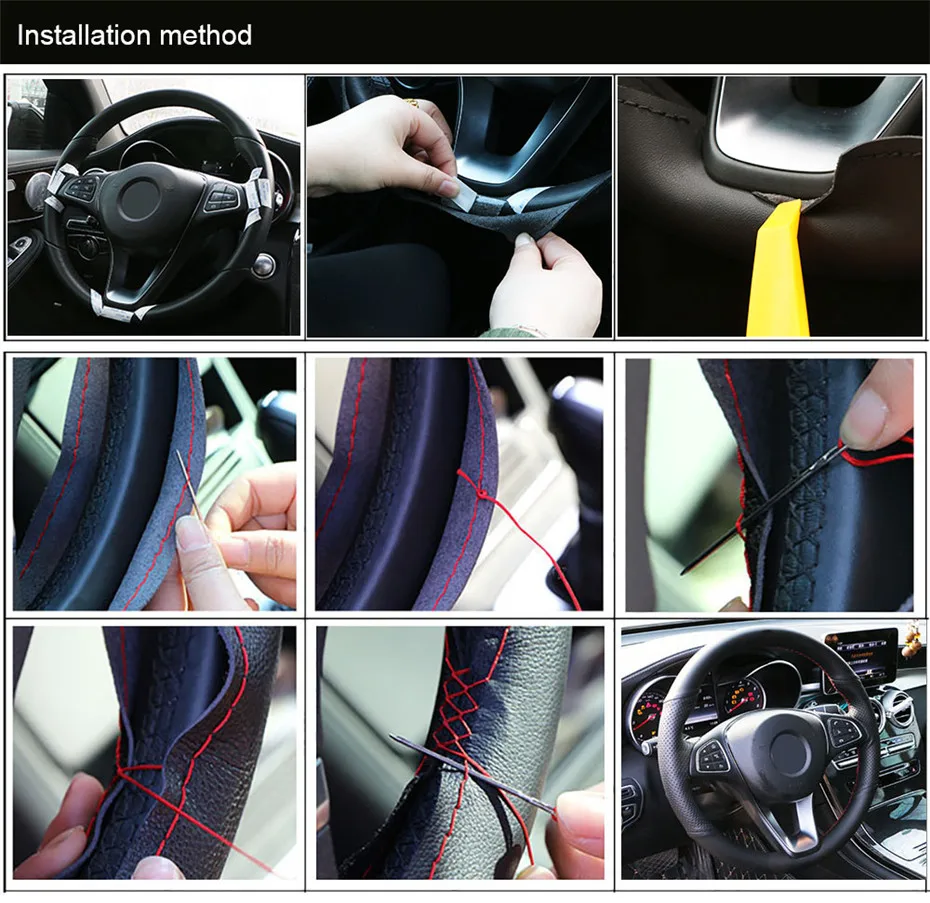 Installation method