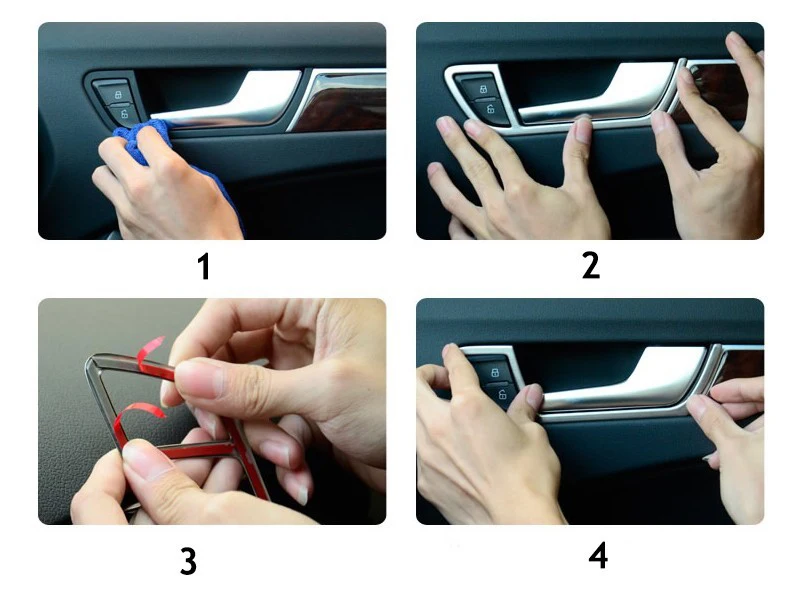 1

2

3

4