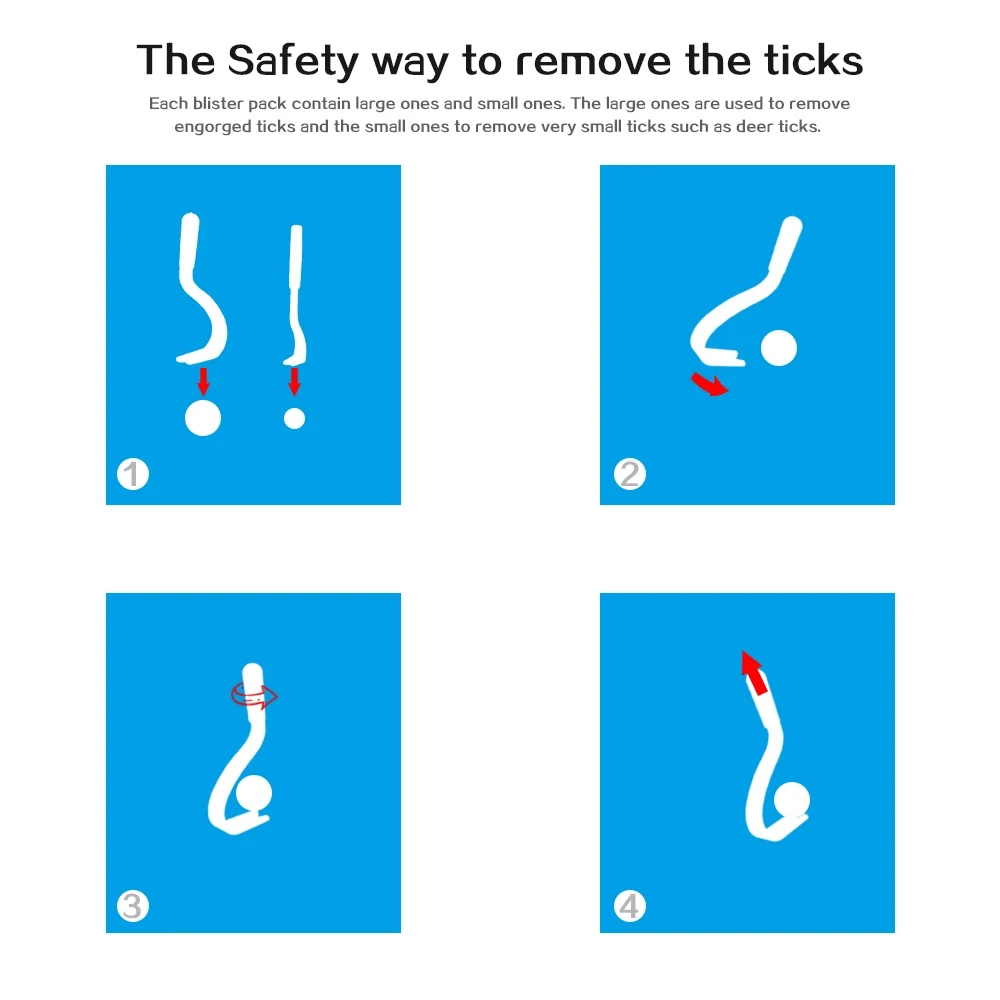 The Safety way to remove the ticks

Each blister pack contain large ones and small ones. The large ones are used to remove engorged ticks and the small ones to remove very small ticks such as deer ticks.

1

2

3

4