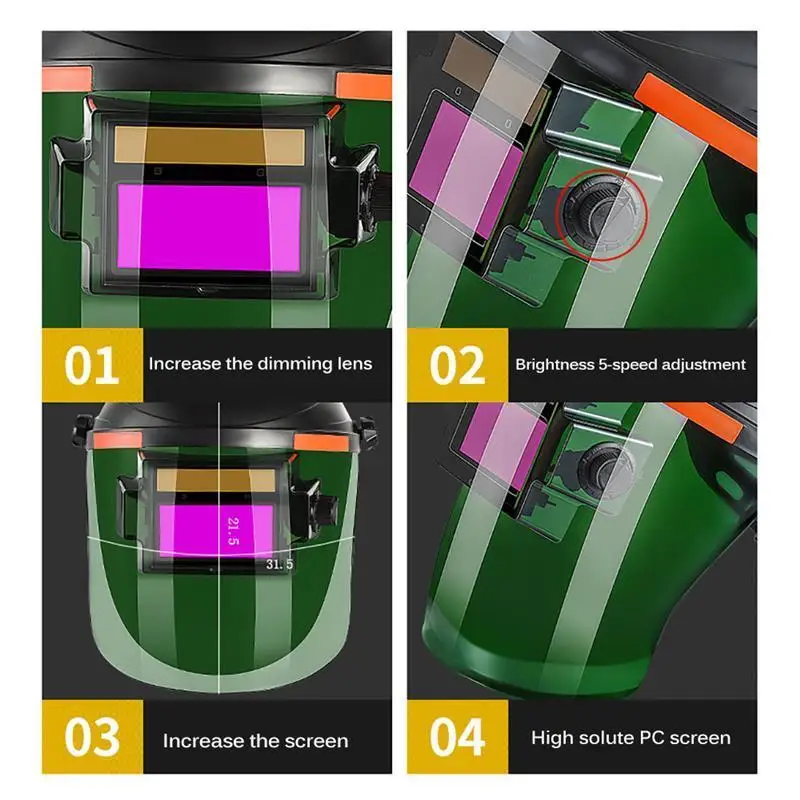 01 Increase the dimming lens

02 Brightness 5-speed adjustment

21.5

31.5

03 Increase the screen

04 High solute PC screen