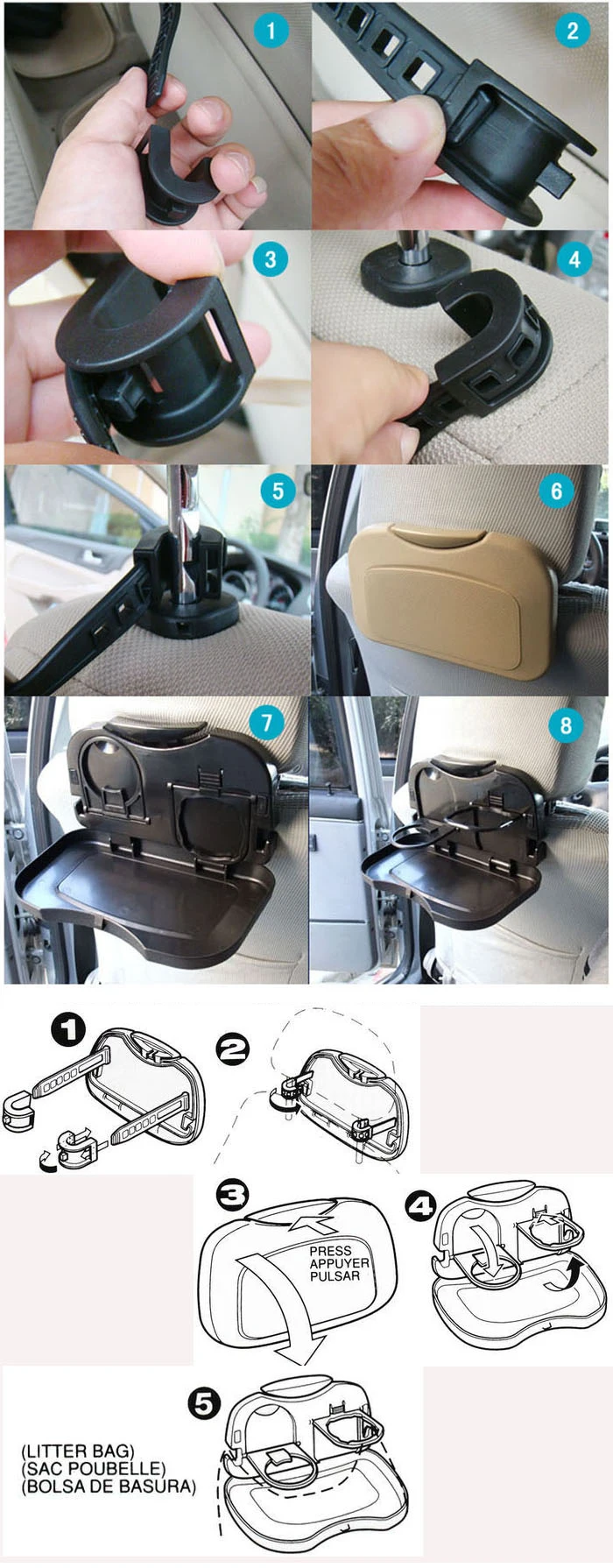 1
2
3
4
5
6
7
8
1
2
3
PRESS
APPUYER
PULSAR
4
5
(LITTER BAG)
(SAC POUBELLE)
(BOLSA DE BASURA)