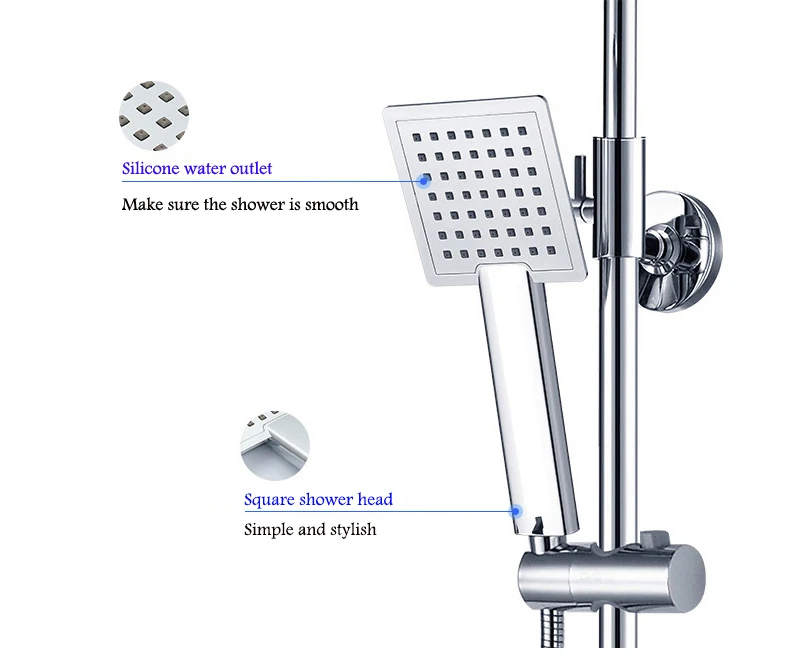 Silicone water outlet

Make sure the shower is smooth

Square shower head

Simple and stylish