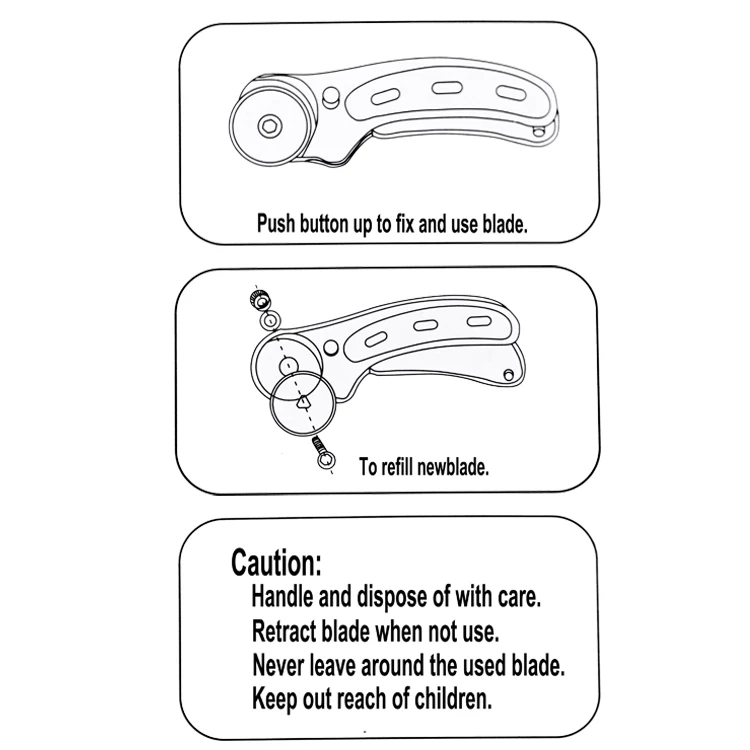 Push button up to fix and use blade.

To refill newblade.

Caution:

Handle and dispose of with care.
Retract blade when not use.
Never leave around the used blade.
Keep out reach of children.