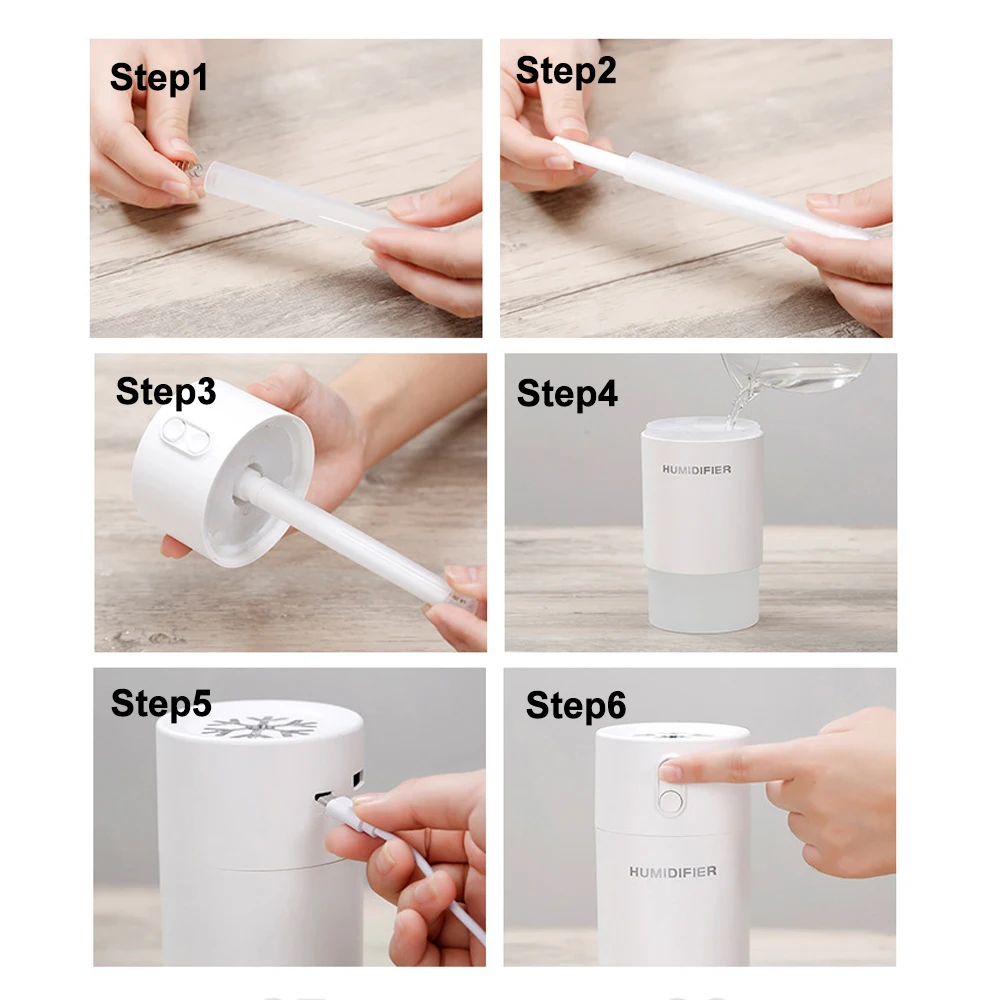 Step1

Step2

Step3

Step4

HUMIDIFIER

Step5

Step6

HUMIDIFIER