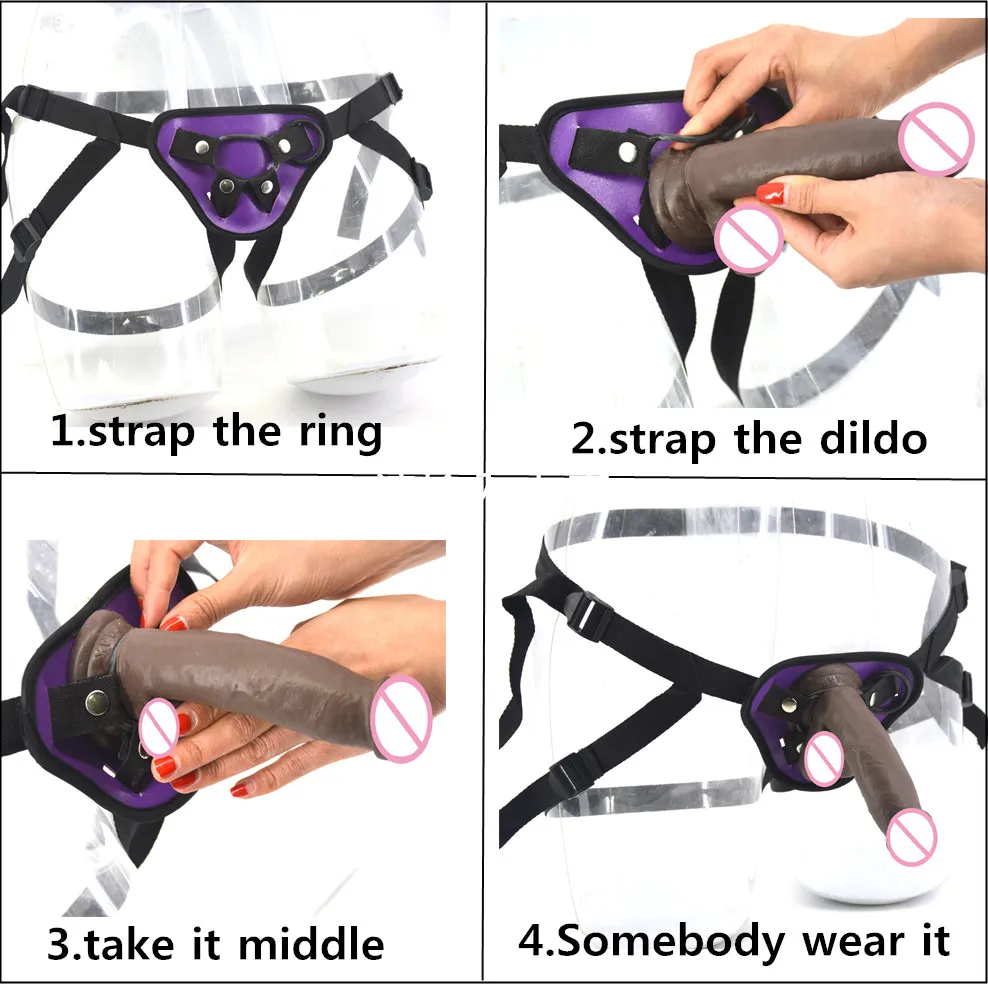 1.strap the ring

2.strap the dildo

3.take it middle

4.Somebody wear it