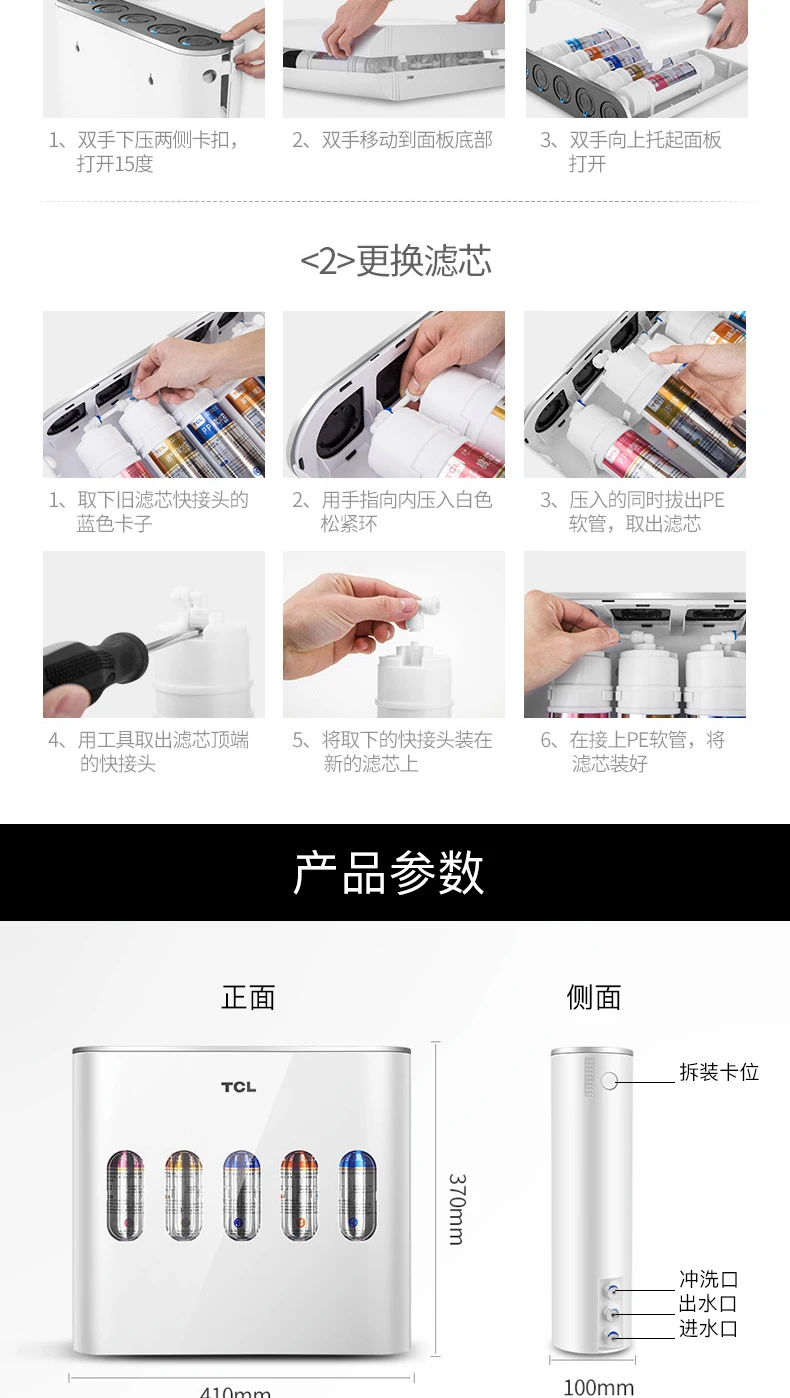 1、双手下压两侧卡扣，打开15度

2、双手移动到面板底部

3、双手向上托起面板打开

<2>更换滤芯

1、取下旧滤芯快接头的蓝色卡子

2、用手指向内压入白色松紧环

3、压入的同时拔出PE软管，取出滤芯

4、用工具取出滤芯顶端的快接头

5、将取下的快接头装在新的滤芯上

6、在接上PE软管，将滤芯装好

产品参数

正面

TCL

370mm

410mm

侧面

拆装卡位

冲洗口

出水口

进水口

100mm