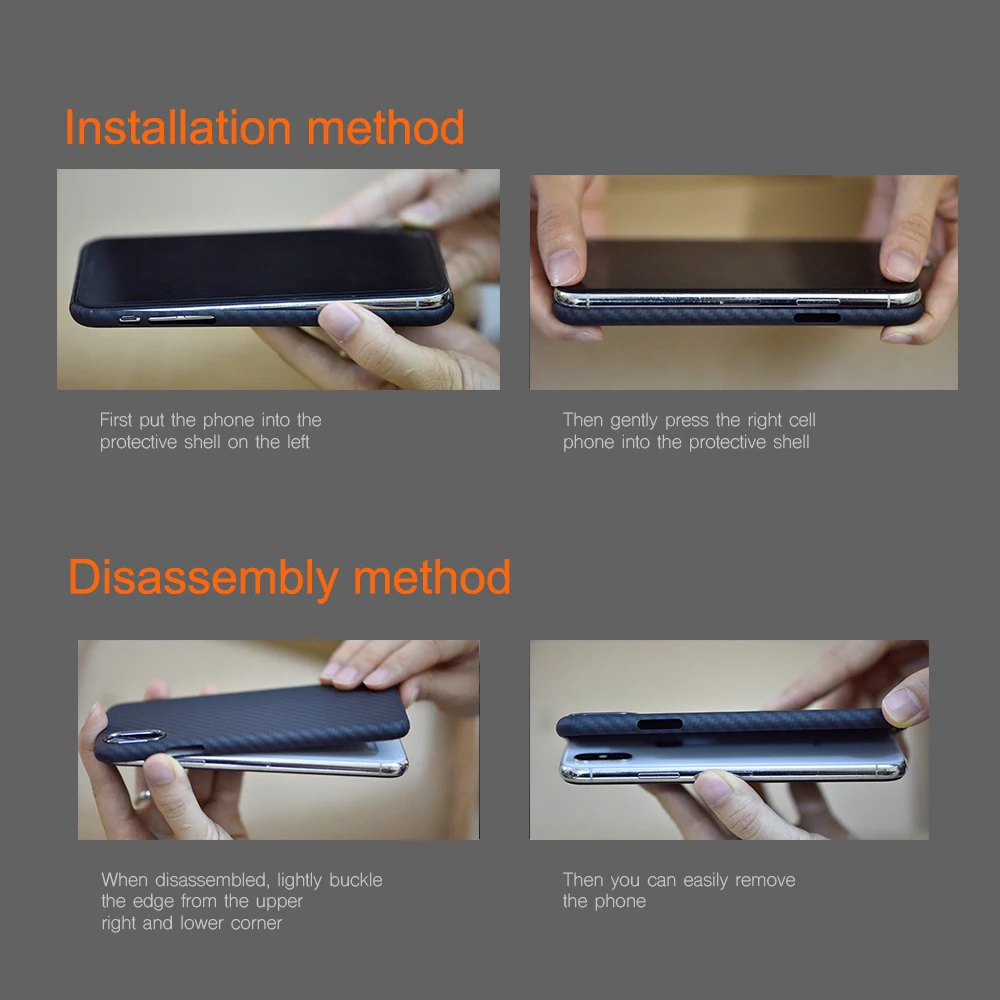 Installation method

First put the phone into the protective shell on the left

Then gently press the right cell phone into the protective shell

Disassembly method

When disassembled, lightly buckle the edge from the upper right and lower corner

Then you can easily remove the phone