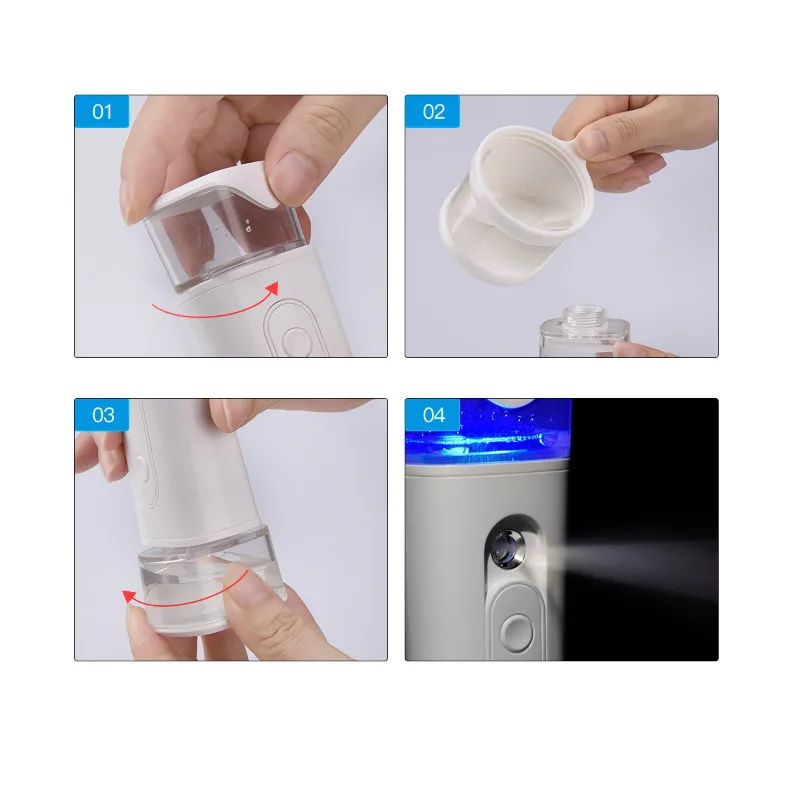 01

02

03

04