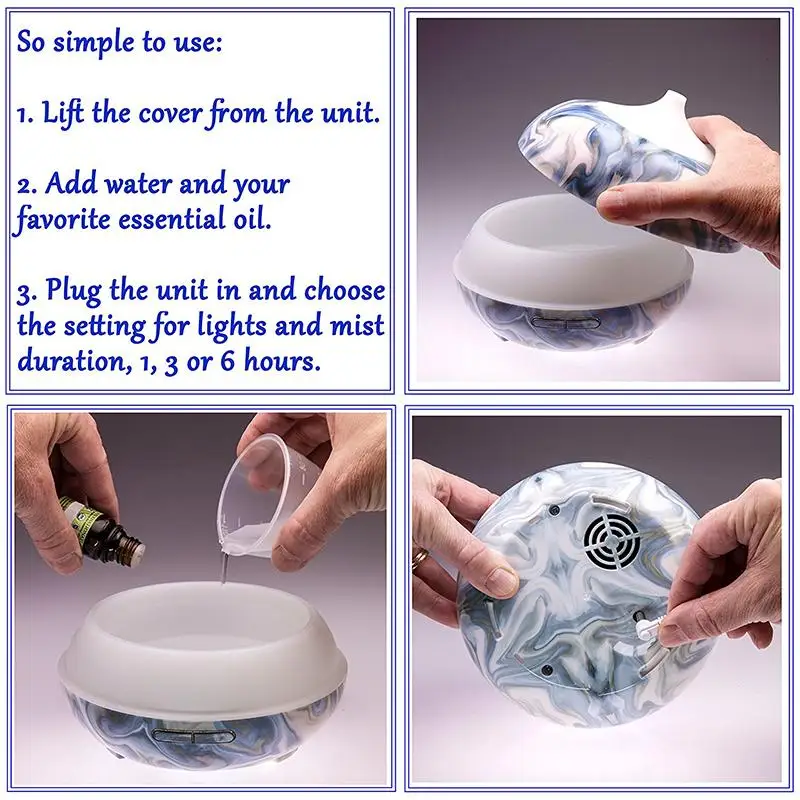 So simple to use:

1. Lift the cover from the unit.

2. Add water and your favorite essential oil.

3. Plug the unit in and choose the setting for lights and mist duration, 1, 3 or 6 hours.