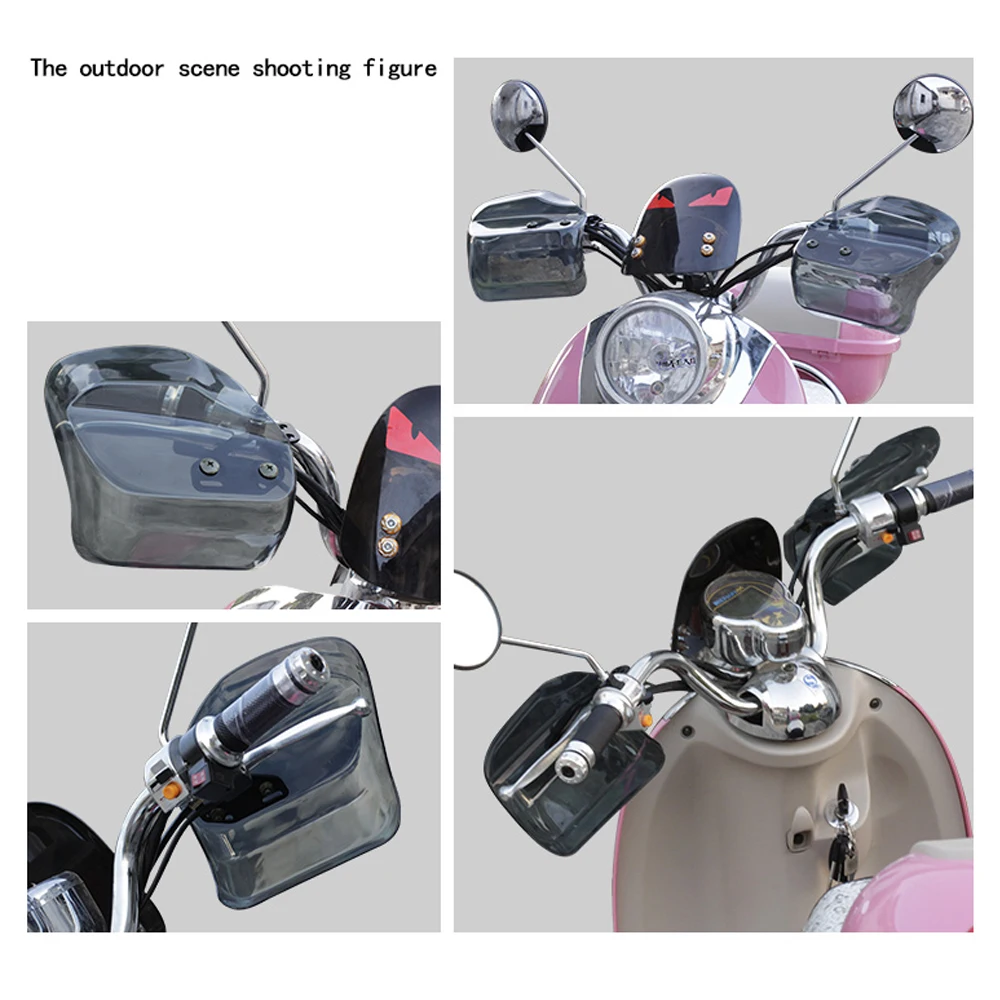 The outdoor scene shooting figure