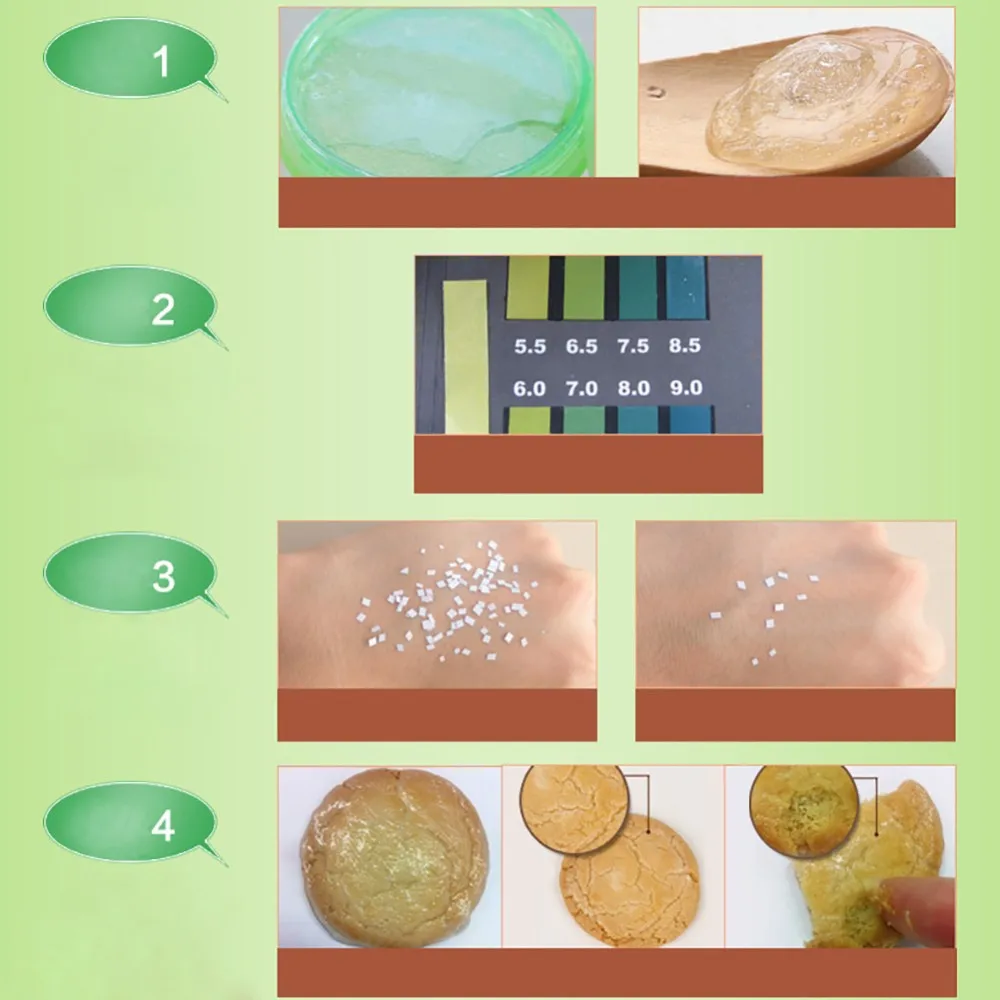 1

2

5.5 6.5 7.5 8.5

6.0 7.0 8.0 9.0

3

4