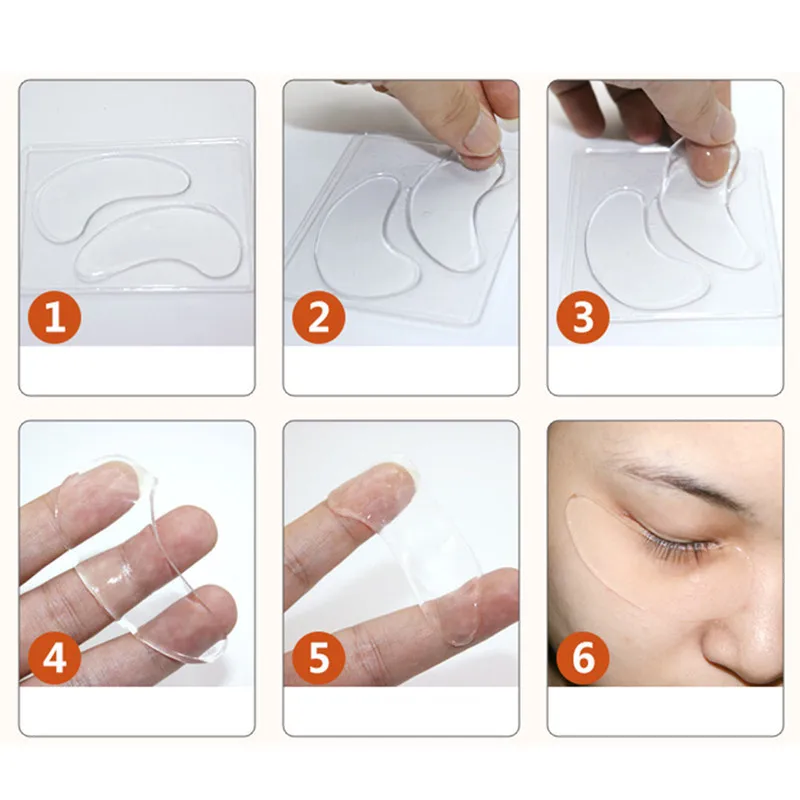 1

2

3

4

5

6