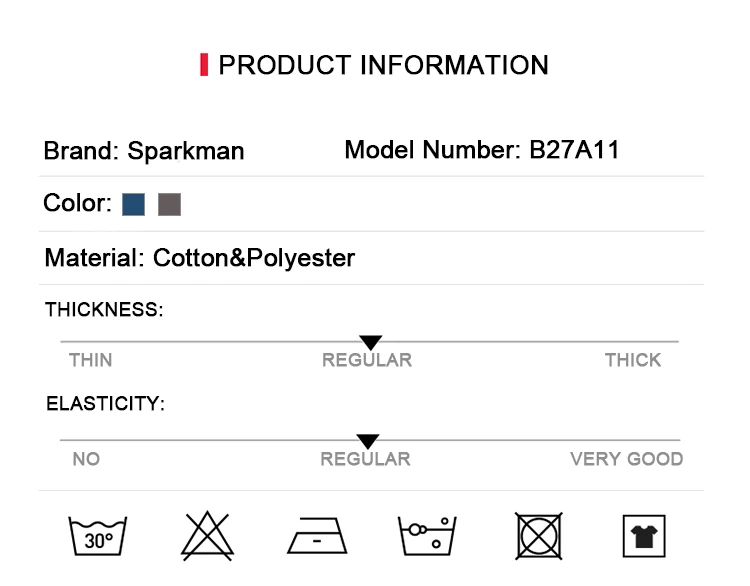 PRODUCT INFORMATION

Brand: Sparkman Model Number: B27A11

Color:

Material: Cotton&Polyester

THICKNESS:

THIN REGULAR THICK

ELASTICITY:

NO REGULAR VERY GOOD

30°