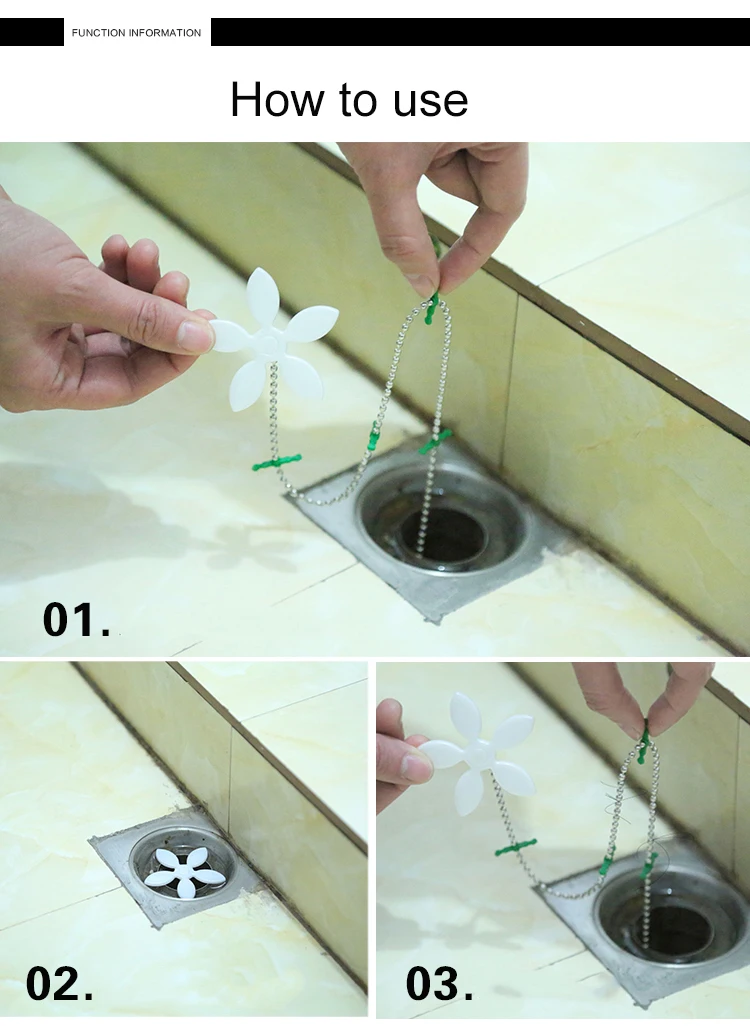 FUNCTION INFORMATION

How to use

01.

02.

03.