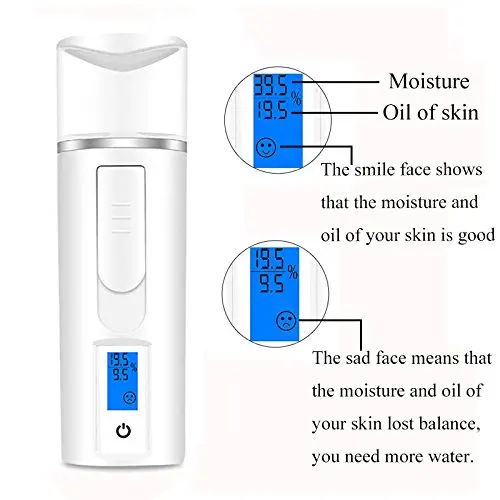 19.5
%
9.5

39.5
%
19.5

Moisture

Oil of skin

The smile face shows that the moisture and oil of your skin is good

19.5
%
9.5

The sad face means that the moisture and oil of your skin lost balance, you need more water.