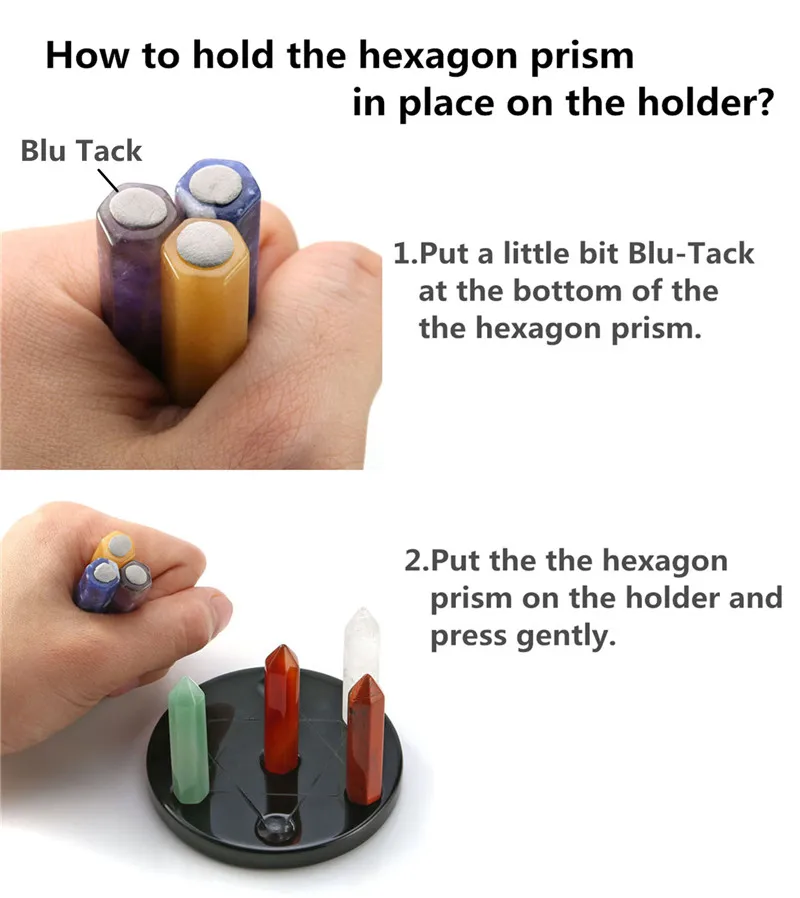 How to hold the hexagon prism in place on the holder?

Blu Tack

1.Put a little bit Blu-Tack at the bottom of the the hexagon prism.

2.Put the the hexagon prism on the holder and press gently.