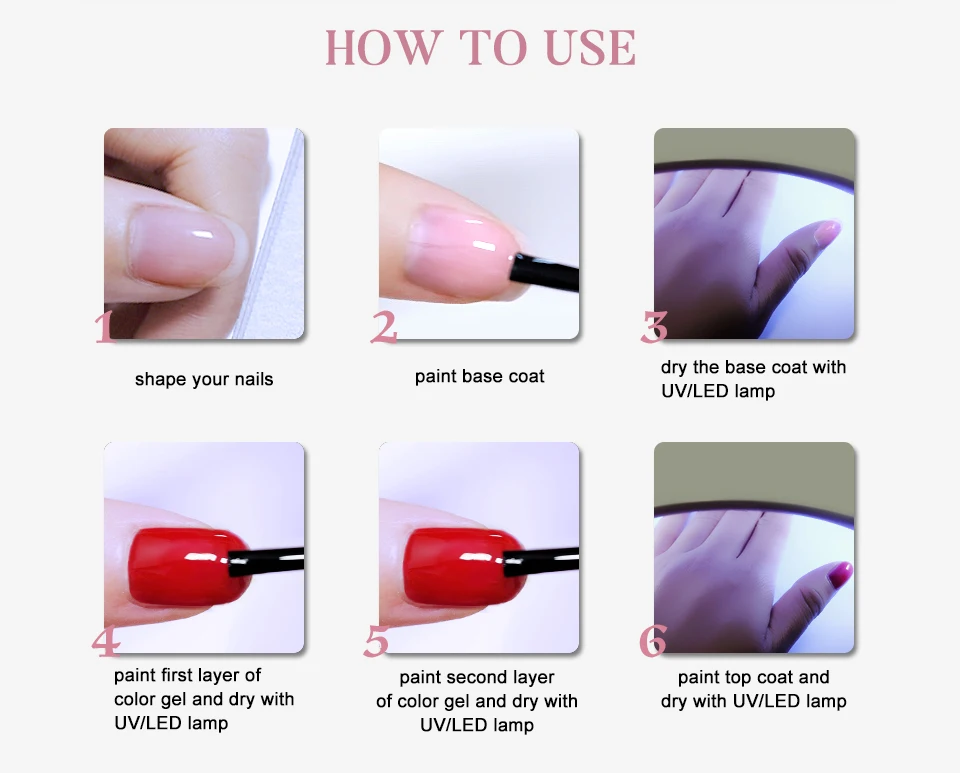 HOW TO USE

1
shape your nails

2
paint base coat

3
dry the base coat with UV/LED lamp

4
paint first layer of color gel and dry with UV/LED lamp

5
paint second layer of color gel and dry with UV/LED lamp

6
paint top coat and dry with UV/LED lamp