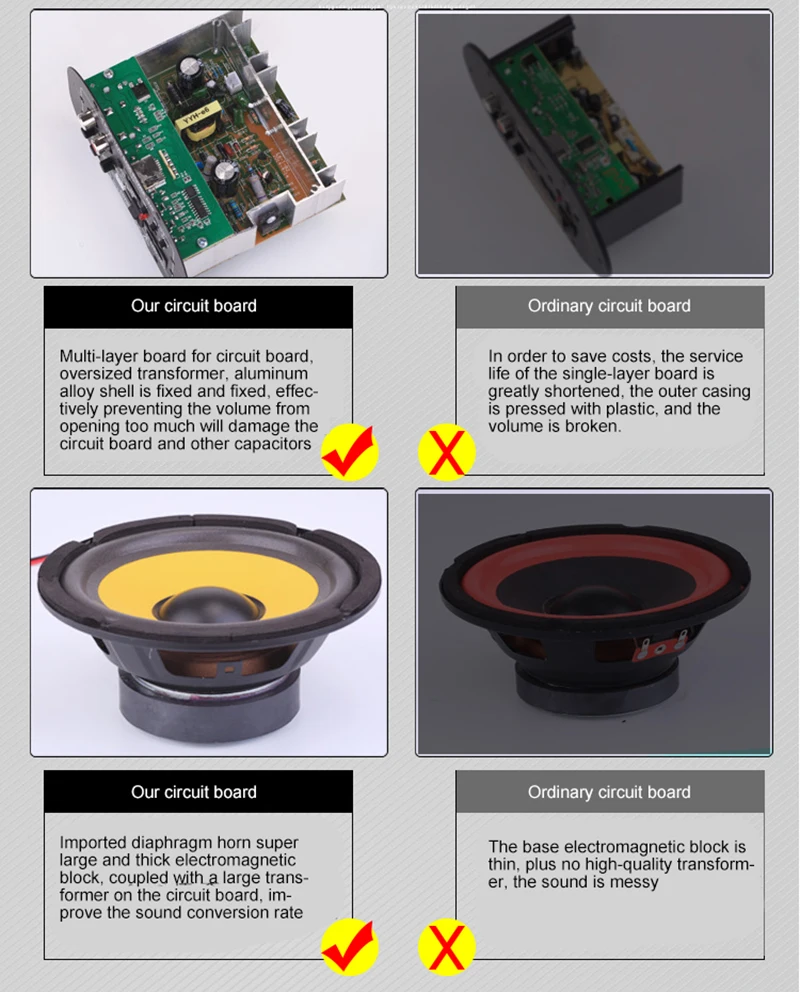 Our circuit board

Multi-layer board for circuit board, oversized transformer, aluminum alloy shell is fixed and fixed, effectively preventing the volume from opening too much will damage the circuit board and other capacitors

Ordinary circuit board

In order to save costs, the service life of the single-layer board is greatly shortened, the outer casing is pressed with plastic, and the volume is broken.

Our circuit board

Imported diaphragm horn super large and thick electromagnetic block, coupled with a large transformer on the circuit board, improve the sound conversion rate

Ordinary circuit board

The base electromagnetic block is thin, plus no high-quality transformer, the sound is messy