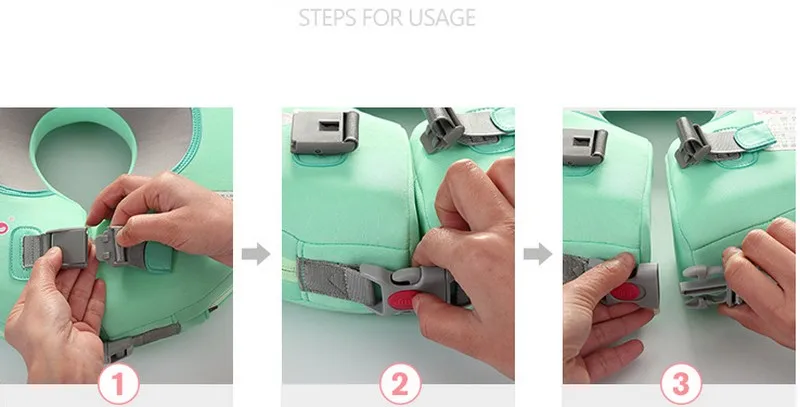 STEPS FOR USAGE

1

2

3