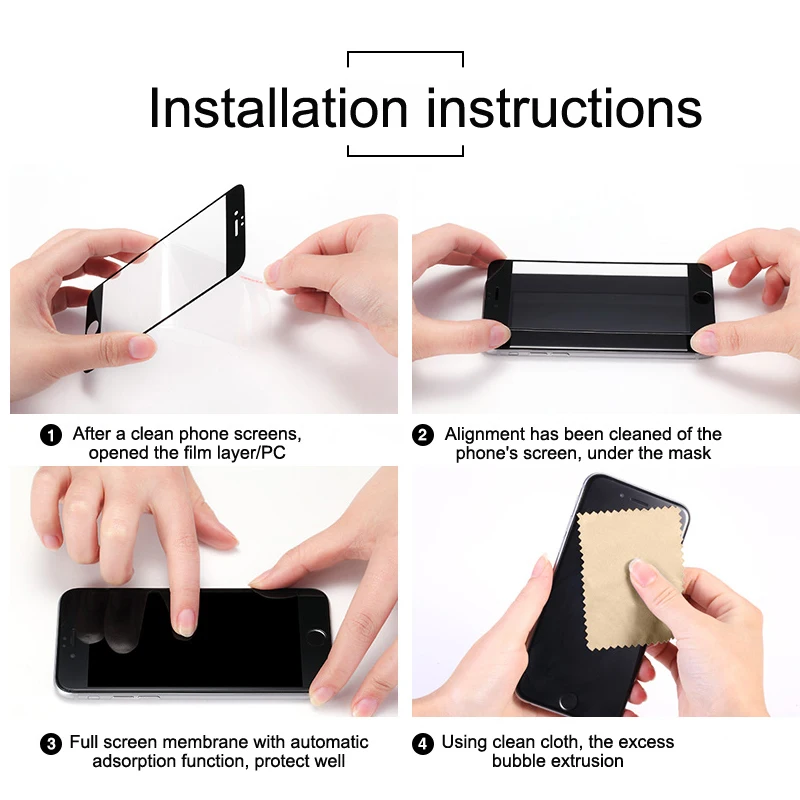 Installation instructions

1 After a clean phone screens, opened the film layer/PC

2 Alignment has been cleaned of the phone's screen, under the mask

3 Full screen membrane with automatic adsorption function, protect well

4 Using clean cloth, the excess bubble extrusion