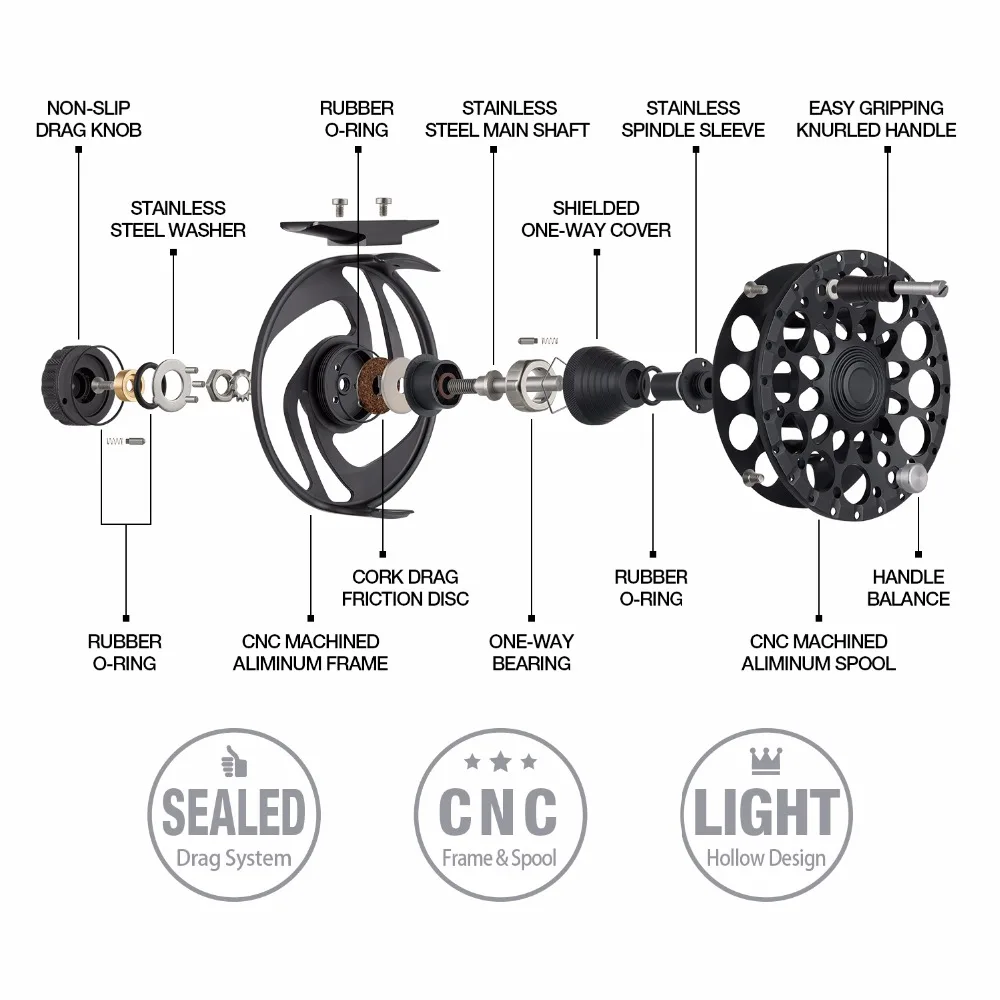 NON-SLIP DRAG KNOB

RUBBER O-RING

STAINLESS STEEL MAIN SHAFT

STAINLESS SPINDLE SLEEVE

EASY GRIPPING KNURLED HANDLE

STAINLESS STEEL WASHER

SHIELDED ONE-WAY COVER

CORK DRAG FRICTION DISC

RUBBER O-RING

HANDLE BALANCE

RUBBER O-RING

CNC MACHINED ALIMINUM FRAME

ONE-WAY BEARING

CNC MACHINED ALIMINUM SPOOL

SEALED
Drag System

CNC
Frame & Spool

LIGHT
Hollow Design