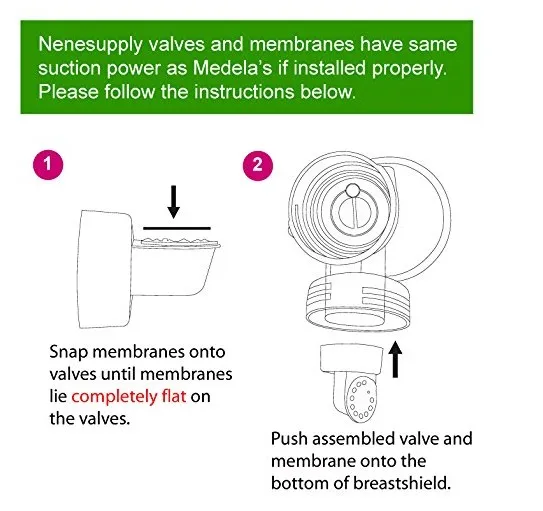 Nenesupply valves and membranes have same suction power as Medela's if installed properly. Please follow the instructions below.

1

Snap membranes onto valves until membranes lie completely flat on the valves.

2

Push assembled valve and membrane onto the bottom of breastshield.