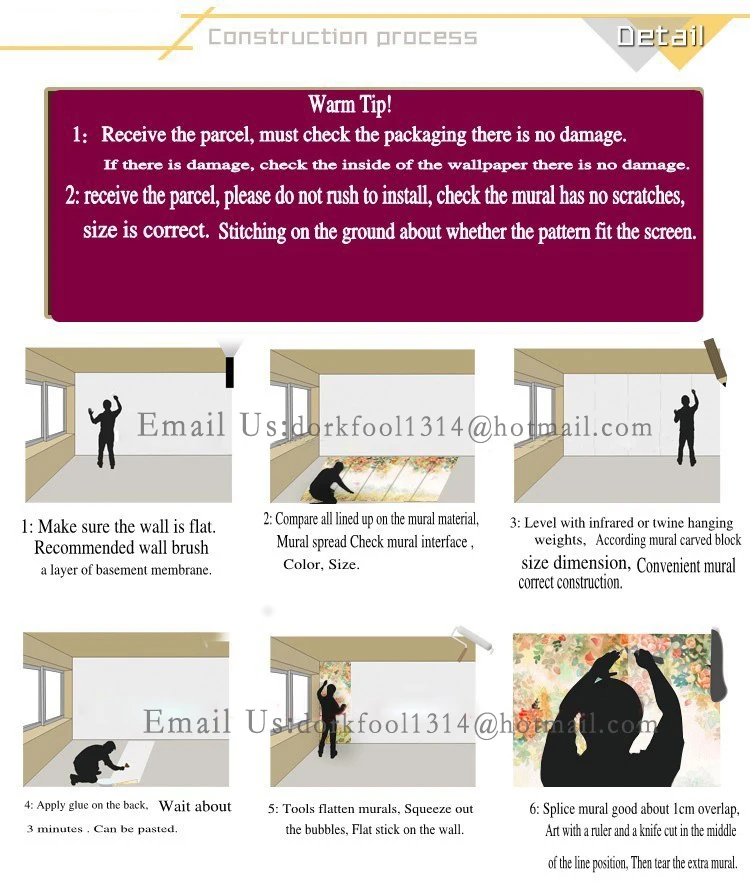 Construction process

Detail

Warm Tip!

1: Receive the parcel, must check the packaging there is no damage. If there is damage, check the inside of the wallpaper there is no damage.

2: receive the parcel, please do not rush to install, check the mural has no scratches, size is correct. Stitching on the ground about whether the pattern fit the screen.

Email Us:dorkfool1314@hotmail.com

1: Make sure the wall is flat. Recommended wall brush a layer of basement membrane.

2: Compare all lined up on the mural material, Mural spread Check mural interface , Color, Size.

3: Level with infrared or twine hanging weights, According mural carved block size dimension, Convenient mural correct construction.

Email Us:dorkfool1314@hotmail.com

4: Apply glue on the back, Wait about 3 minutes . Can be pasted.

5: Tools flatten murals, Squeeze out the bubbles, Flat stick on the wall.

6: Splice mural good about 1cm overlap, Art with a ruler and a knife cut in the middle of the line position, Then tear the extra mural.