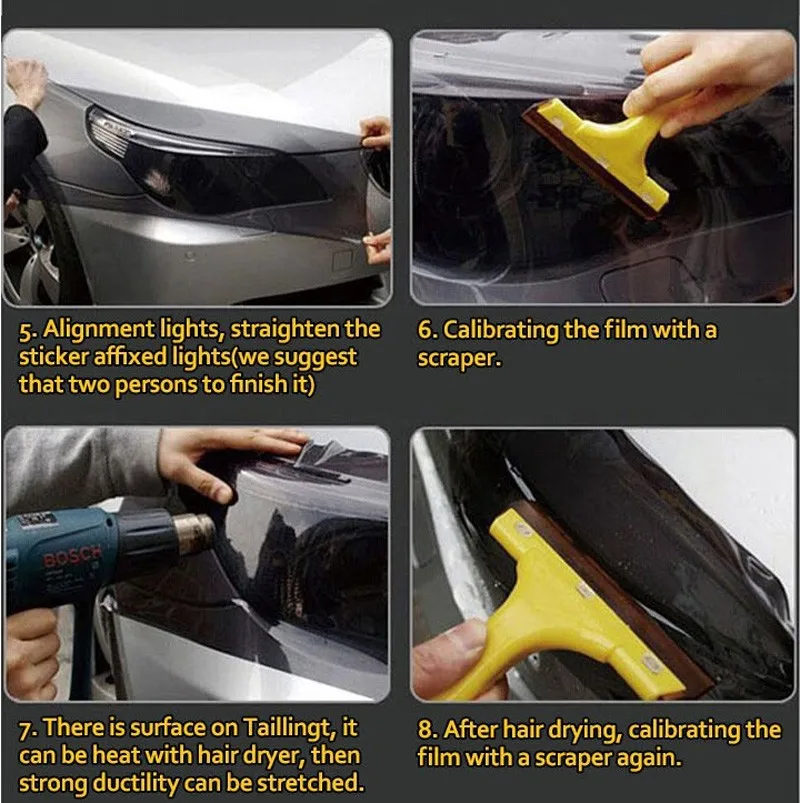 5. Alignment lights, straighten the sticker affixed lights(we suggest that two persons to finish it)

6. Calibrating the film with a scraper.

BOSCH

7. There is surface on Taillingt, it can be heat with hair dryer, then strong ductility can be stretched.

8. After hair drying, calibrating the film with a scraper again.