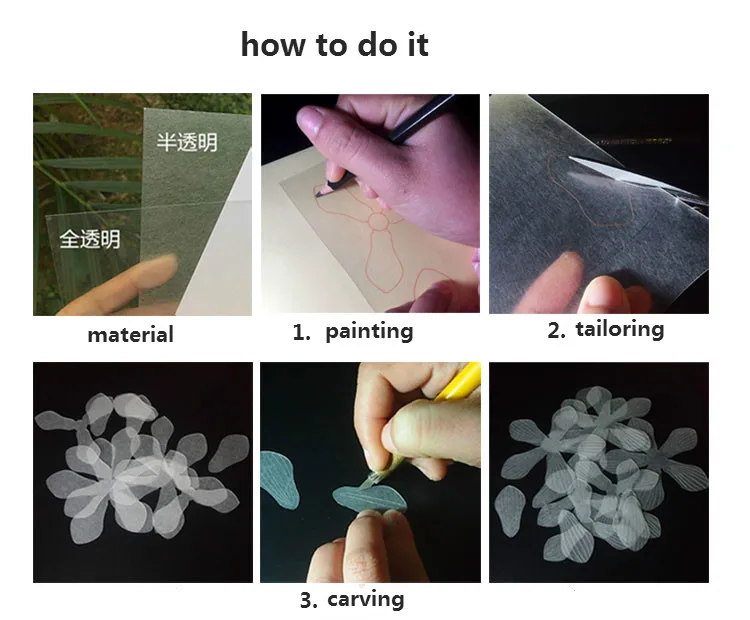 how to do it

半透明

全透明

material

1. painting

2. tailoring

3. carving