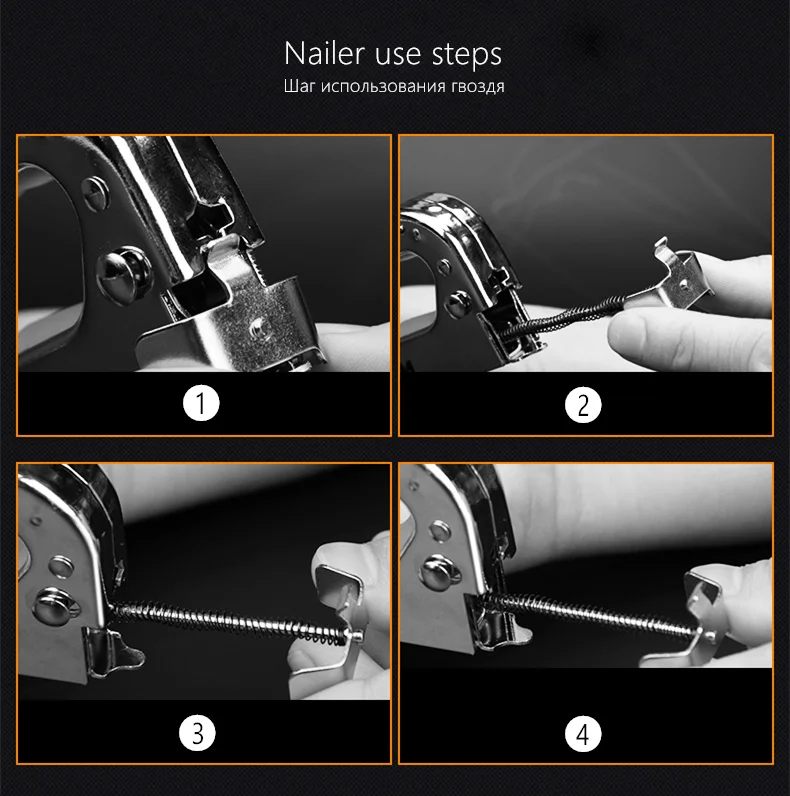 Nailer use steps
Шаг использования гвоздя

1

2

3

4