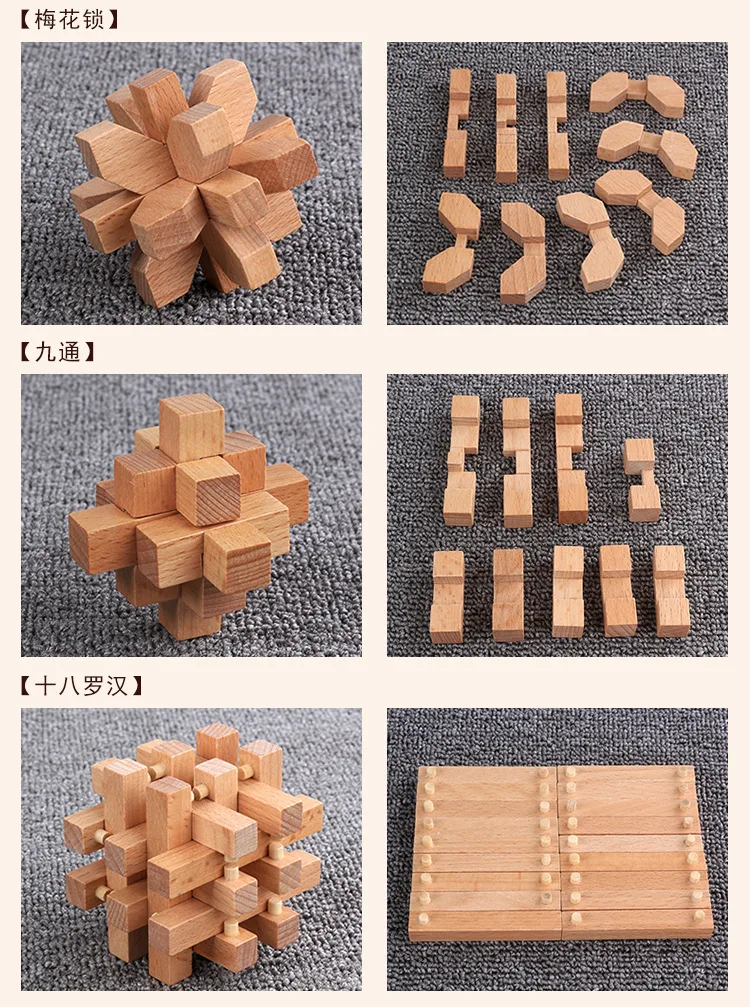 【梅花锁】

【九通】

【十八罗汉】