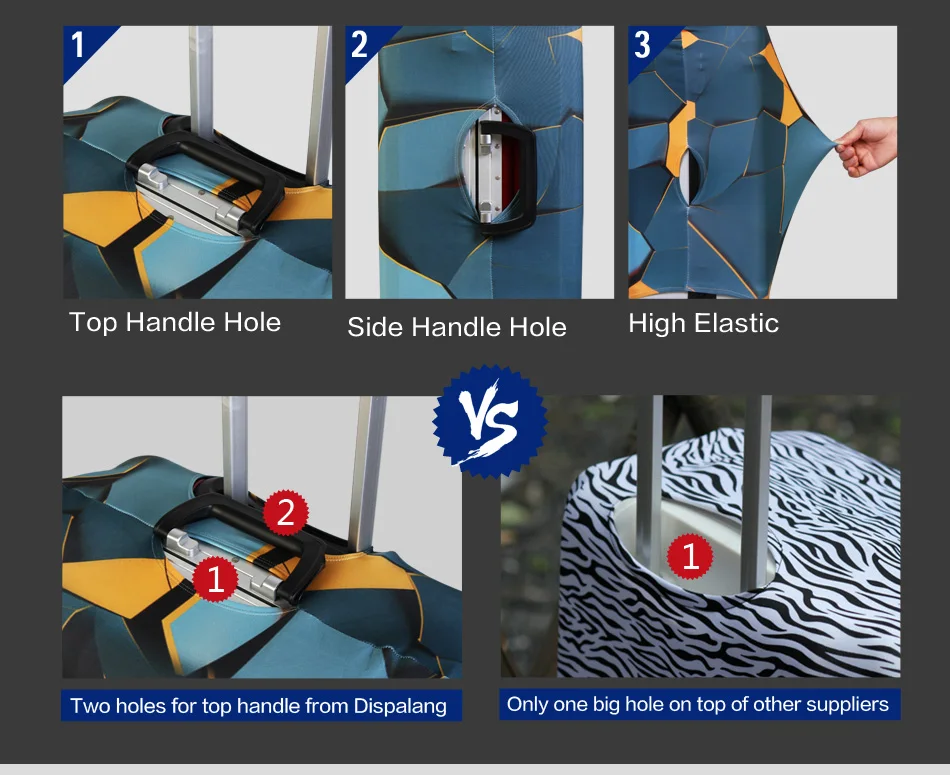 1
Top Handle Hole

2
Side Handle Hole

3
High Elastic

VS

2
1
Two holes for top handle from Dispalang

1
Only one big hole on top of other suppliers