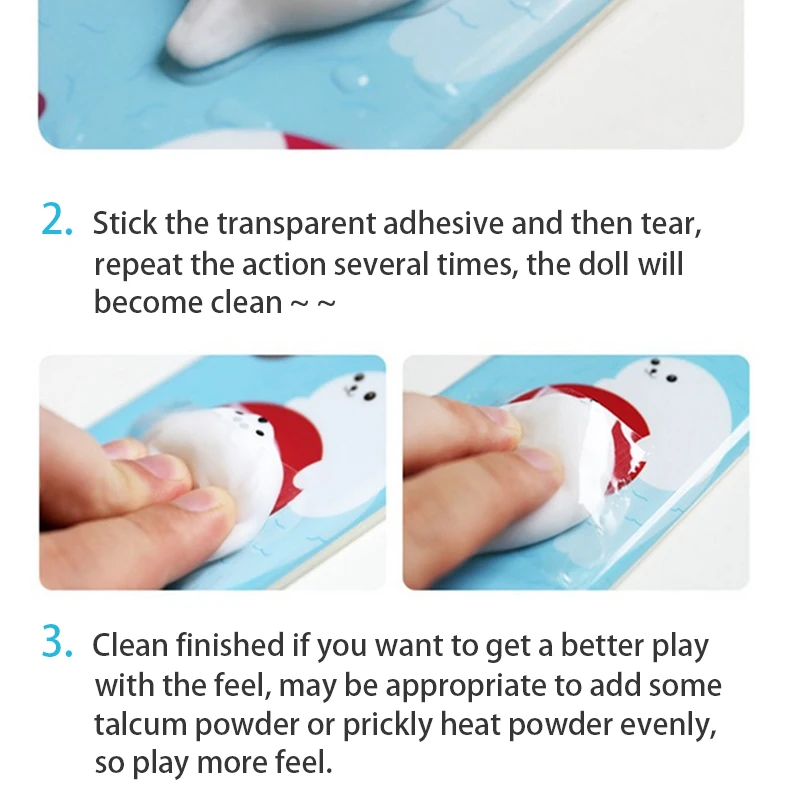 2. Stick the transparent adhesive and then tear, repeat the action several times, the doll will become clean ~ ~

3. Clean finished if you want to get a better play with the feel, may be appropriate to add some talcum powder or prickly heat powder evenly, so play more feel.