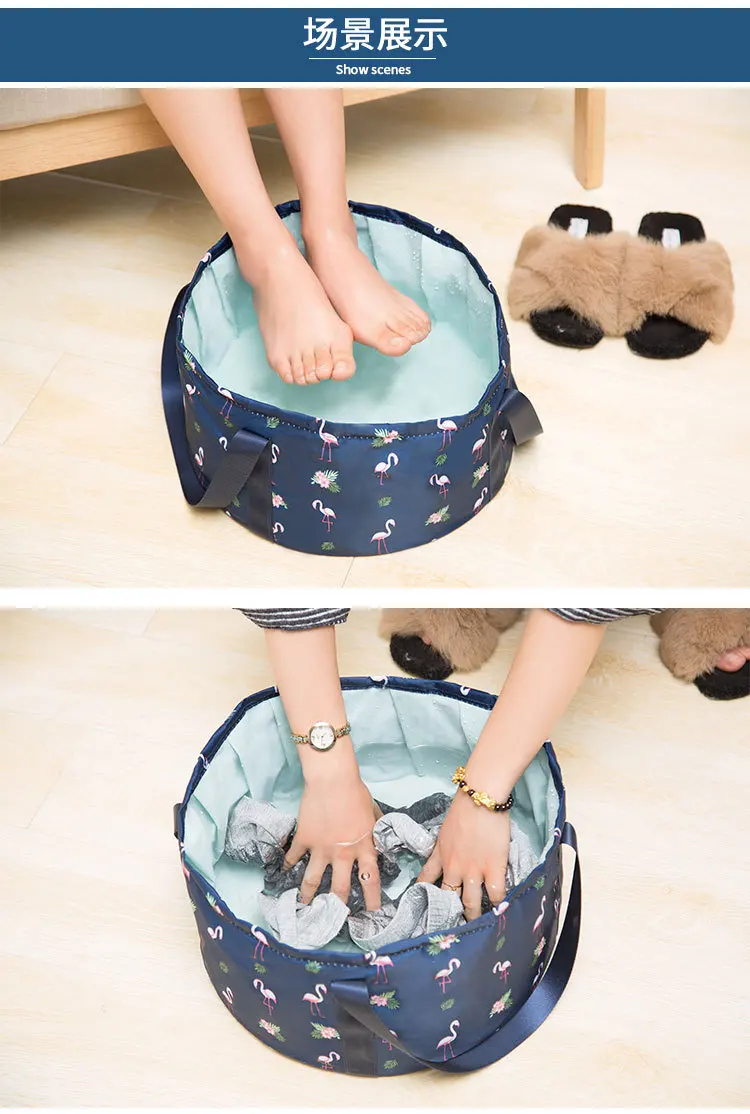 场景展示
Show scenes