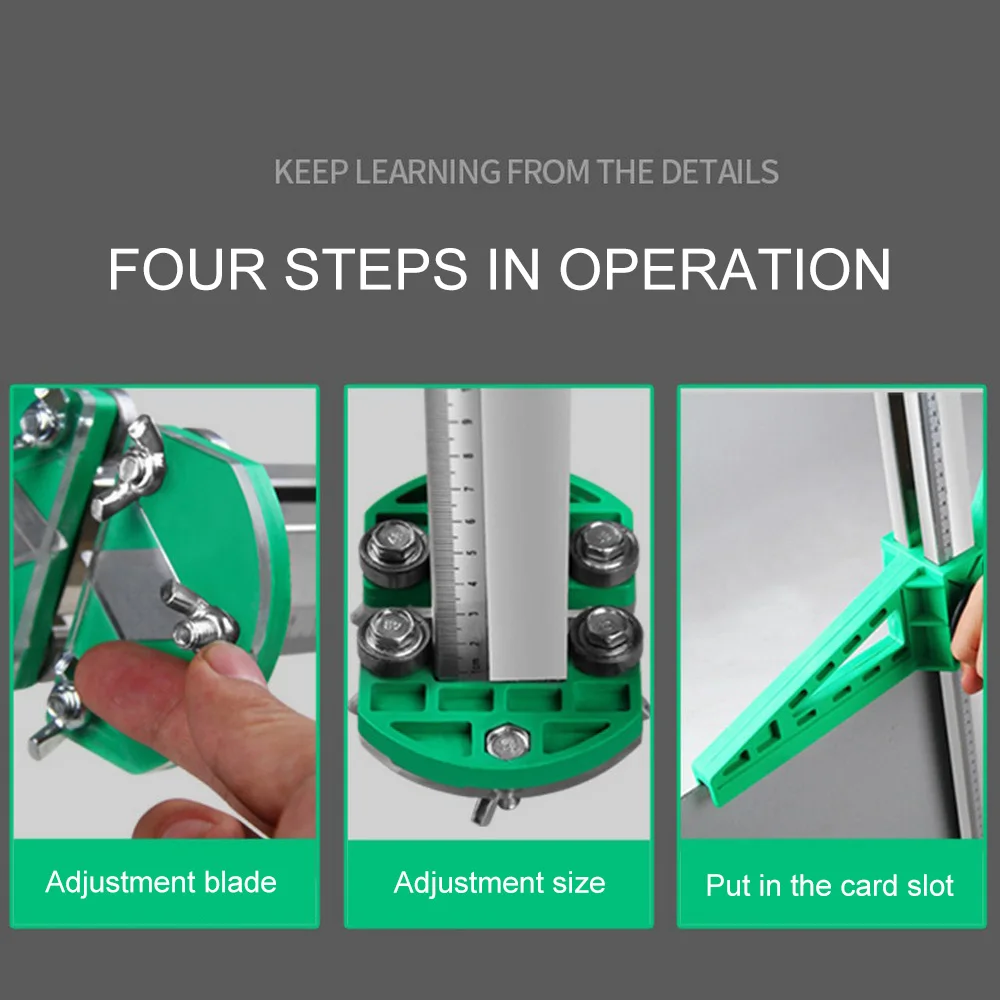 KEEP LEARNING FROM THE DETAILS

FOUR STEPS IN OPERATION

Adjustment blade

Adjustment size

Put in the card slot