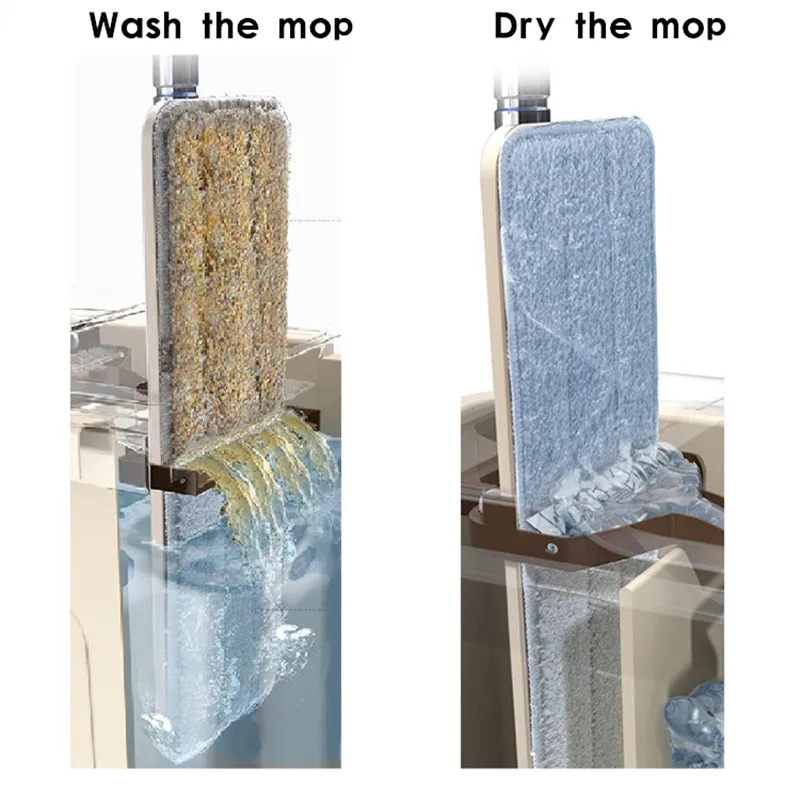 Wash the mop

Dry the mop