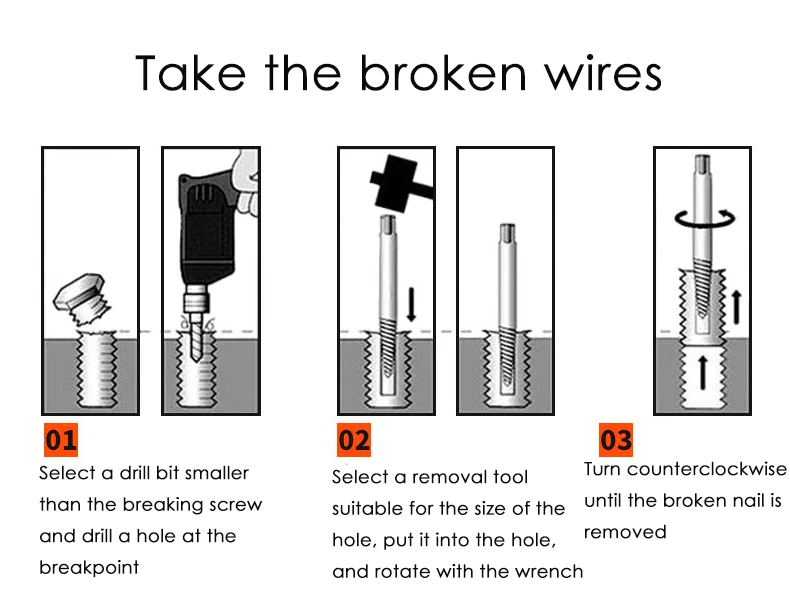 Take the broken wires

01
Select a drill bit smaller than the breaking screw and drill a hole at the breakpoint

02
Select a removal tool suitable for the size of the hole, put it into the hole, and rotate with the wrench

03
Turn counterclockwise until the broken nail is removed